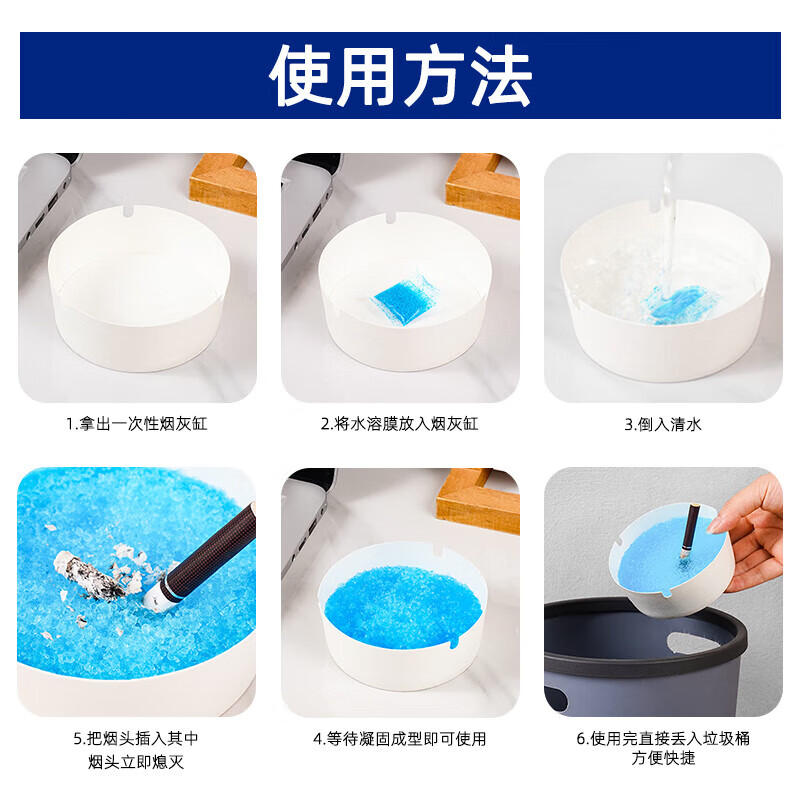 使用方法

1.拿出一次性烟灰缸

2.将水溶膜放入烟灰缸

3.倒入清水

5.把烟头插入其中
烟头立即熄灭

4.等待凝固成型即可使用

6.使用完直接丢入垃圾桶
方便快捷