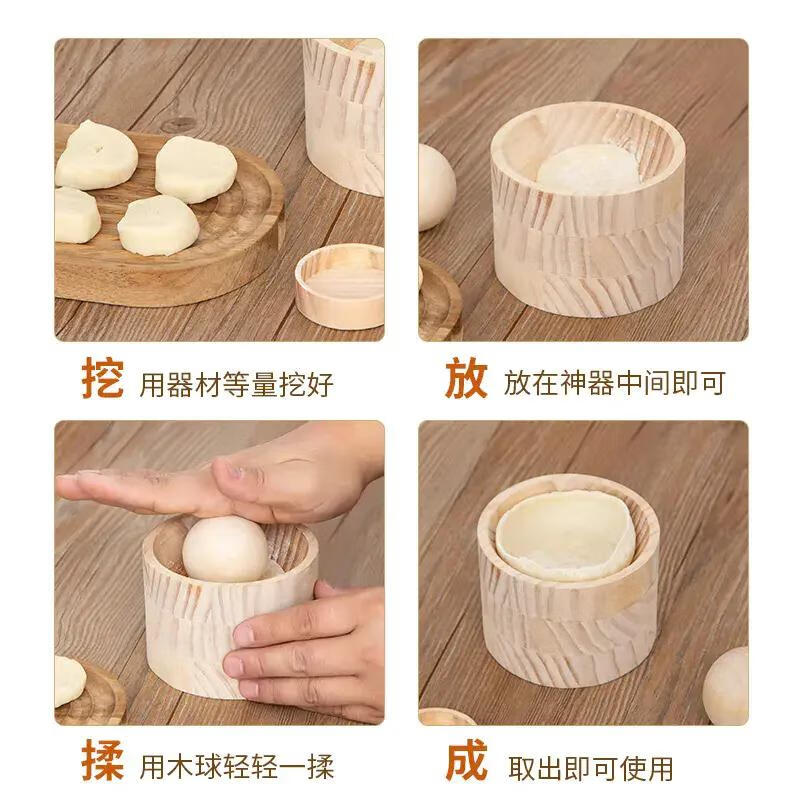 挖 用器材等量挖好

放 放在神器中间即可

揉 用木球轻轻一揉

成 取出即可使用