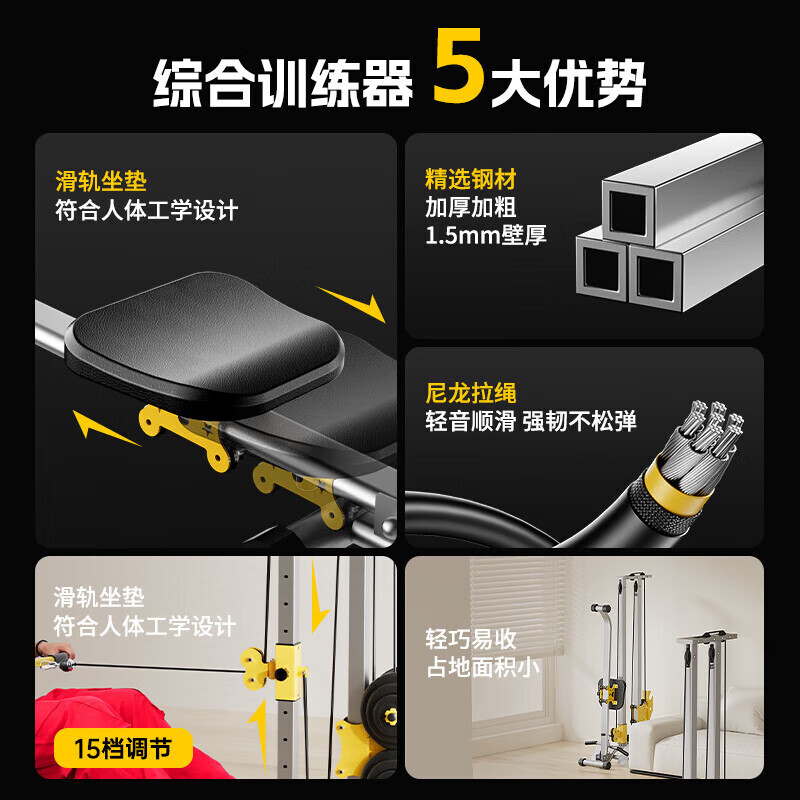 综合训练器 5大优势

滑轨坐垫
符合人体工学设计

精选钢材
加厚加粗
1.5mm壁厚

尼龙拉绳
轻音顺滑 强韧不松弹

滑轨坐垫
符合人体工学设计

15档调节

轻巧易收
占地面积小