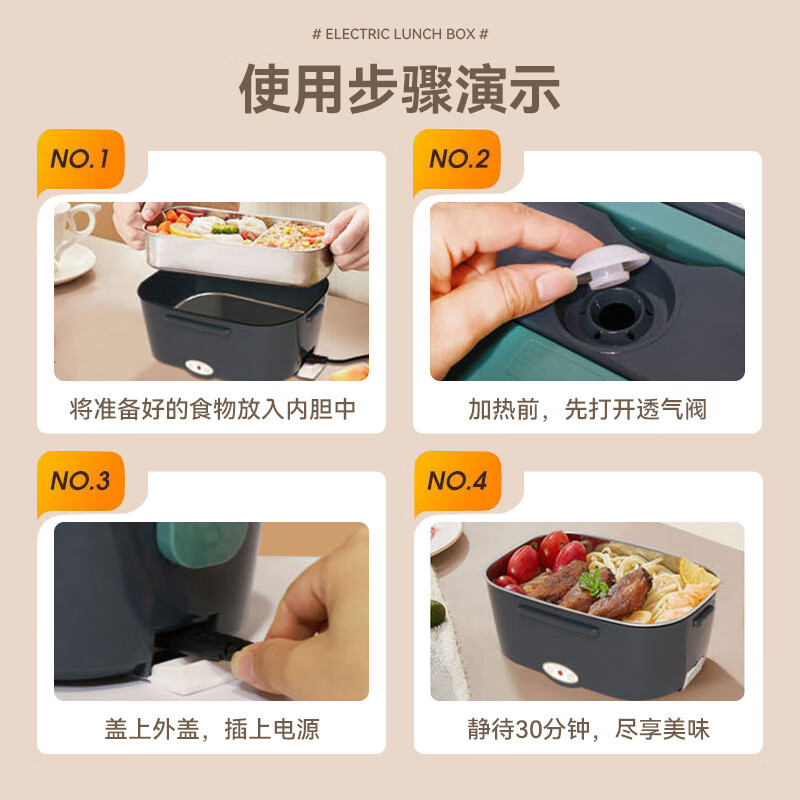 # ELECTRIC LUNCH BOX #

使用步骤演示

NO.1

将准备好的食物放入内胆中

NO.2

加热前，先打开透气阀

NO.3

盖上外盖，插上电源

NO.4

静待30分钟，尽享美味