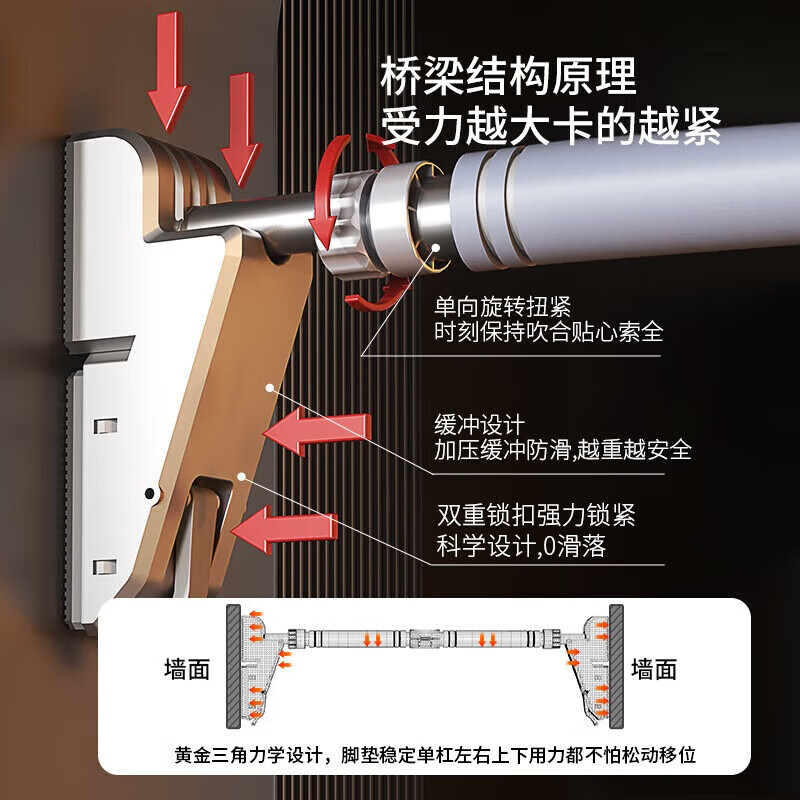 桥梁结构原理
受力越大卡的越紧

单向旋转扭紧
时刻保持吹合贴心索全

缓冲设计
加压缓冲防滑,越重越安全

双重锁扣强力锁紧
科学设计,0滑落

墙面

墙面

黄金三角力学设计，脚垫稳定单杠左右上下用力都不怕松动移位