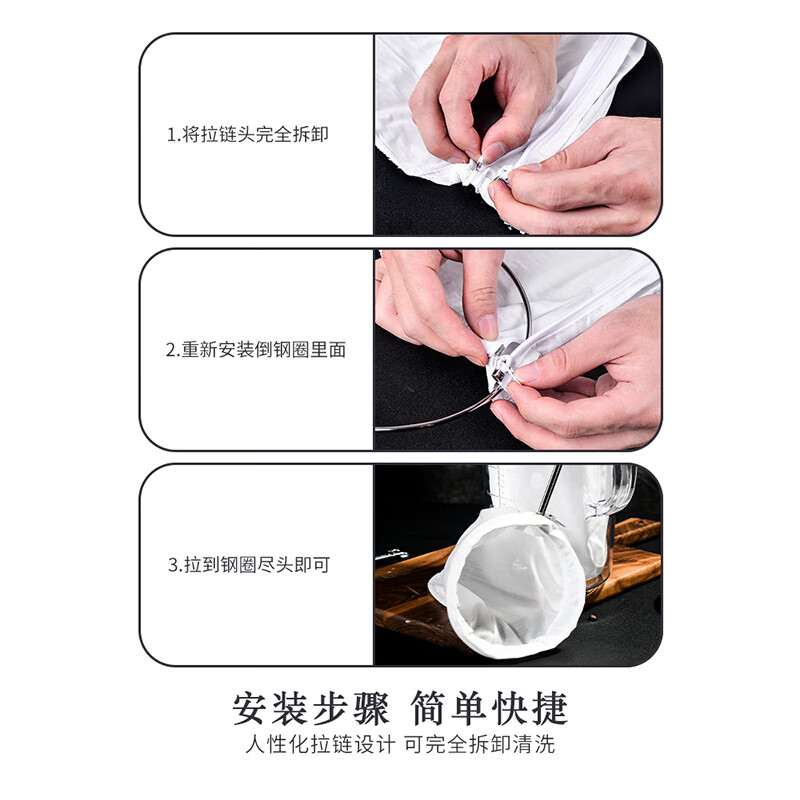 1.将拉链头完全拆卸

2.重新安装倒钢圈里面

3.拉到钢圈尽头即可

安装步骤 简单快捷
人性化拉链设计 可完全拆卸清洗