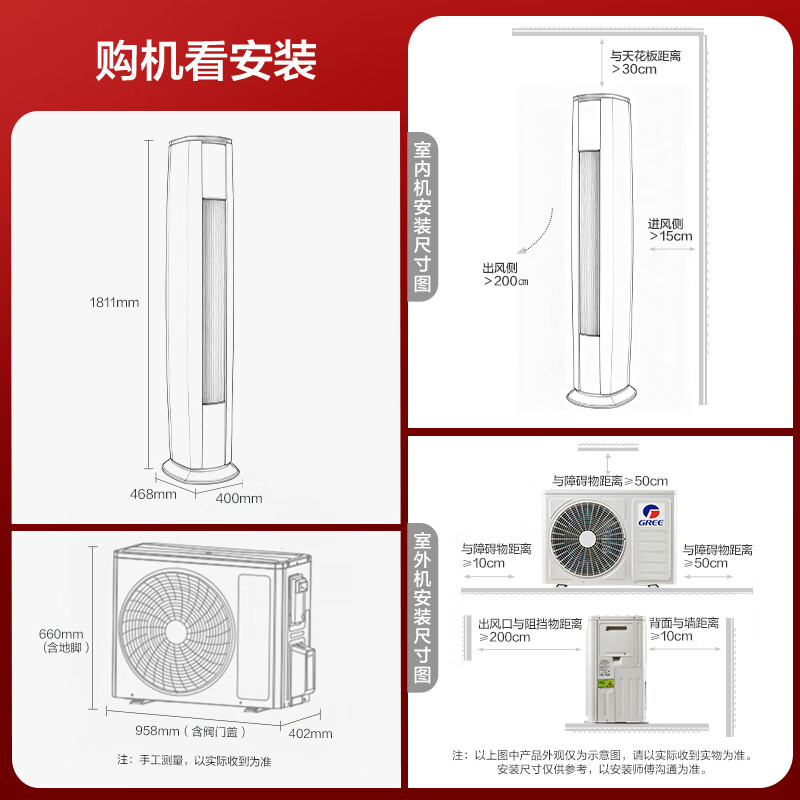 购机看安装

1811mm

468mm

400mm

660mm
（含地脚）

958mm（含阀门盖）

402mm

注：手工测量，以实际收到为准

室内机安装尺寸图

与天花板距离
＞30cm

进风侧
＞15cm

出风侧
＞200cm

室外机安装尺寸图

与障碍物距离≥50cm

GREE

与障碍物距离
≥10cm

与障碍物距离
≥50cm

出风口与阻挡物距离
≥200cm

背面与墙距离
≥10cm

注：以上图中产品外观仅为示意图，请以实际收到实物为准。
安装尺寸仅供参考，以安装师傅沟通为准。