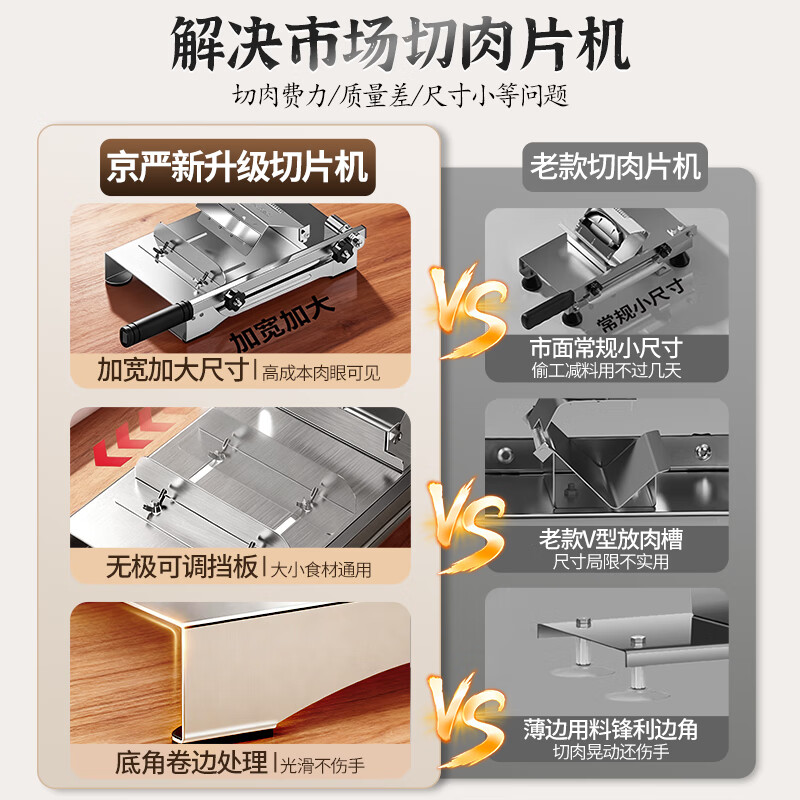 解决市场切肉片机

切肉费力/质量差/尺寸小等问题

京严新升级切片机

加宽加大

加宽加大尺寸 | 高成本肉眼可见

无极可调挡板 | 大小食材通用

底角卷边处理 | 光滑不伤手

VS

VS

VS

老款切肉片机

常规小尺寸

市面常规小尺寸
偷工减料用不过几天

老款V型放肉槽
尺寸局限不实用

薄边用料锋利边角
切肉晃动还伤手