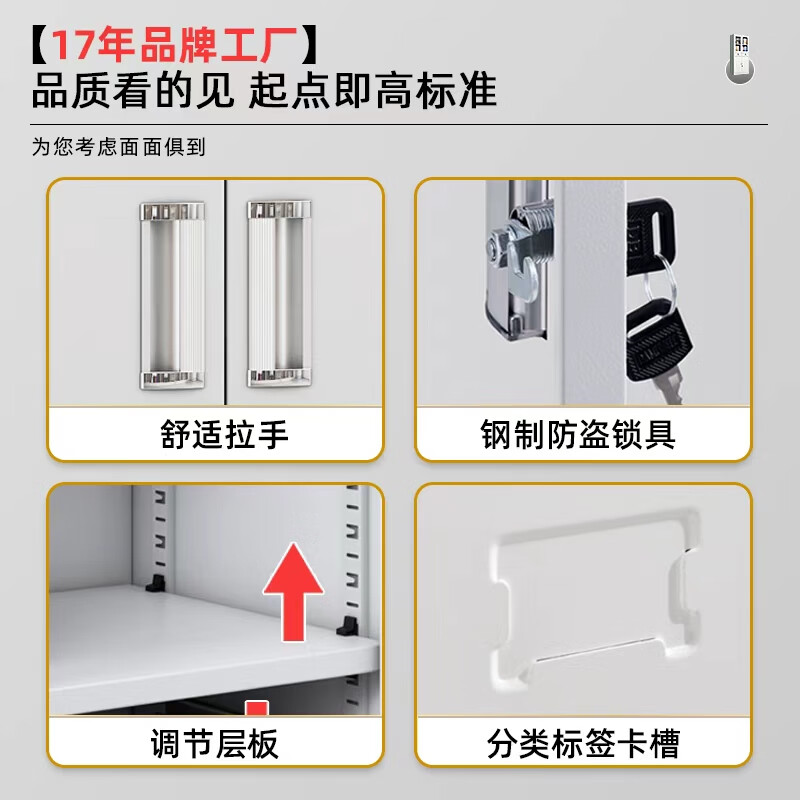 【17年品牌工厂】
品质看的见 起点即高标准

为您考虑面面俱到

舒适拉手

钢制防盗锁具

调节层板

分类标签卡槽