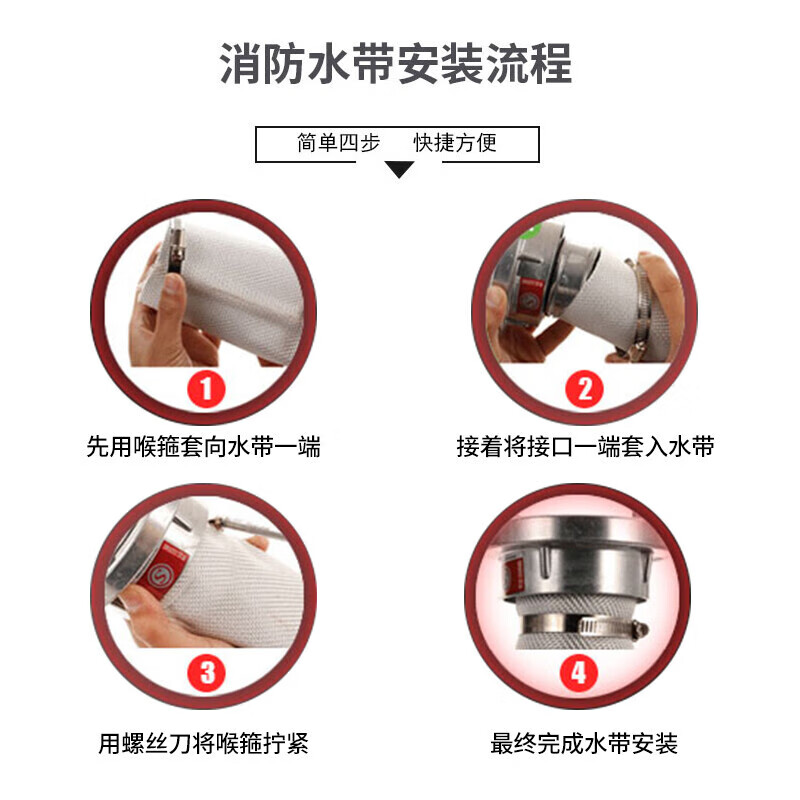 消防水带安装流程

简单四步 快捷方便

1
先用喉箍套向水带一端

2
接着将接口一端套入水带

3
用螺丝刀将喉箍拧紧

4
最终完成水带安装