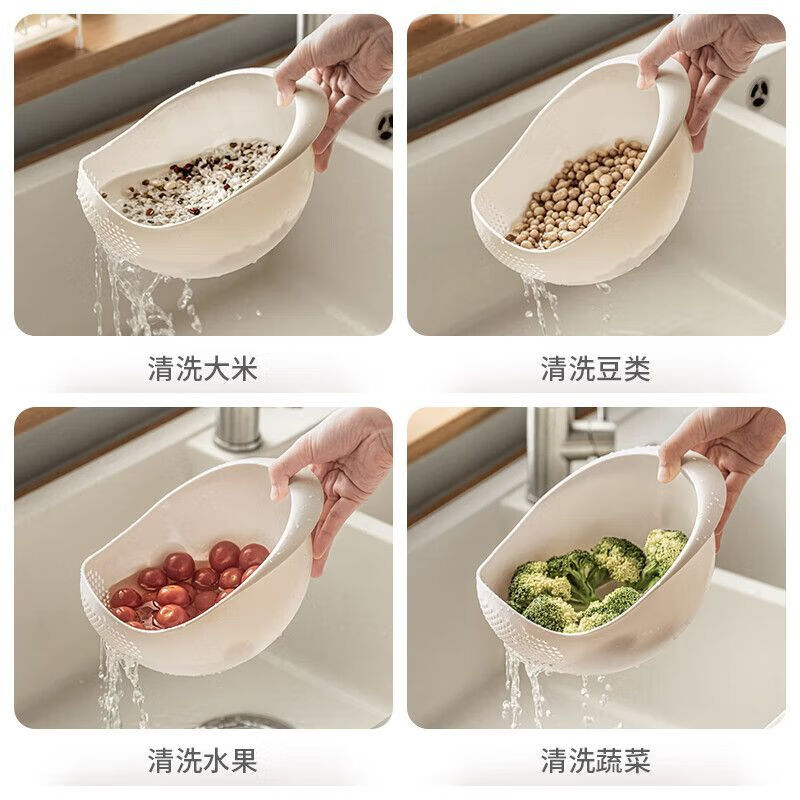 清洗大米

清洗豆类

清洗水果

清洗蔬菜