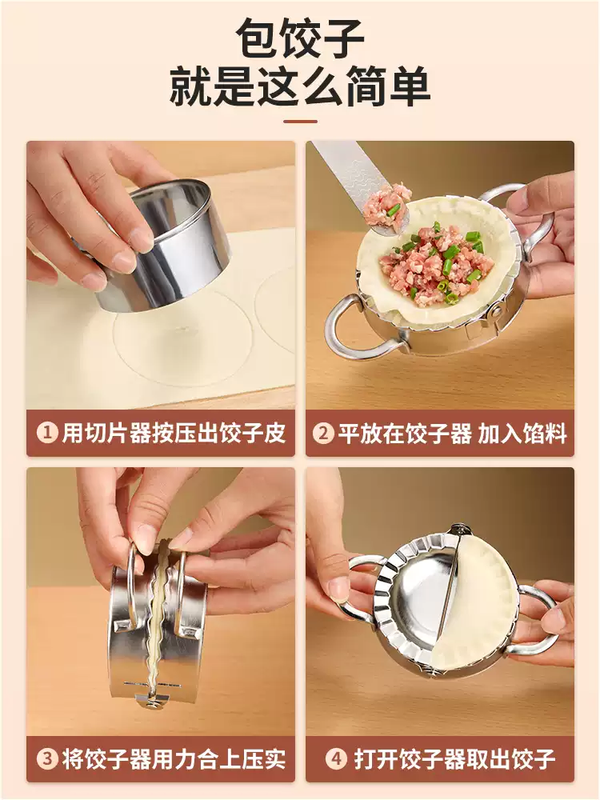 包饺子
就是这么简单

① 用切片器按压出饺子皮

② 平放在饺子器 加入馅料

③ 将饺子器用力合上压实

④ 打开饺子器取出饺子