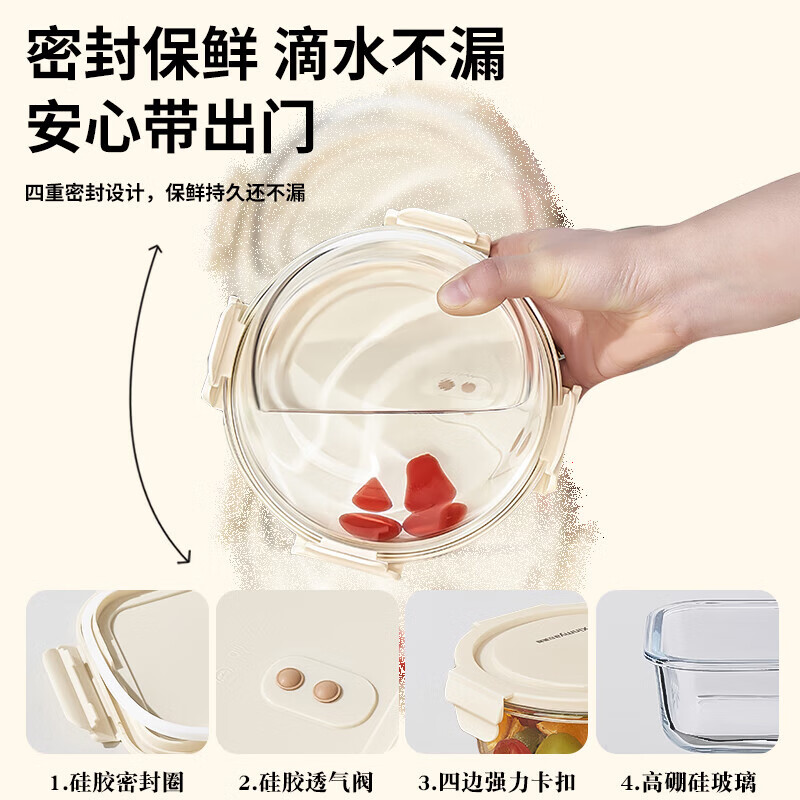 密封保鲜 滴水不漏
安心带出门

四重密封设计，保鲜持久还不漏

1.硅胶密封圈
2.硅胶透气阀
3.四边强力卡扣
4.高硼硅玻璃