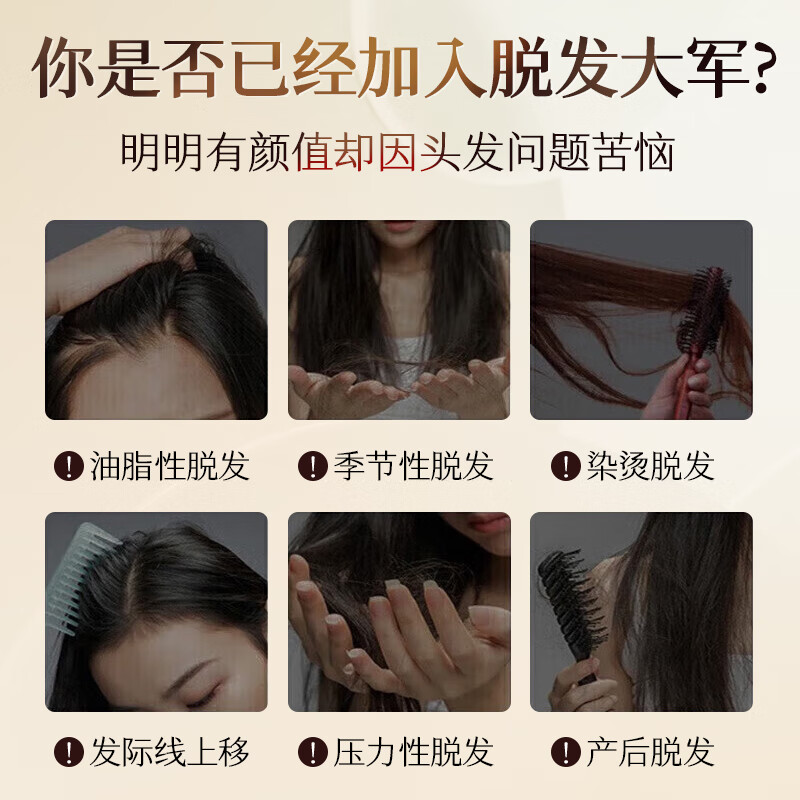 你是否已经加入脱发大军?
明明有颜值却因头发问题苦恼

! 油脂性脱发

! 季节性脱发

! 染烫脱发

! 发际线上移

! 压力性脱发

! 产后脱发