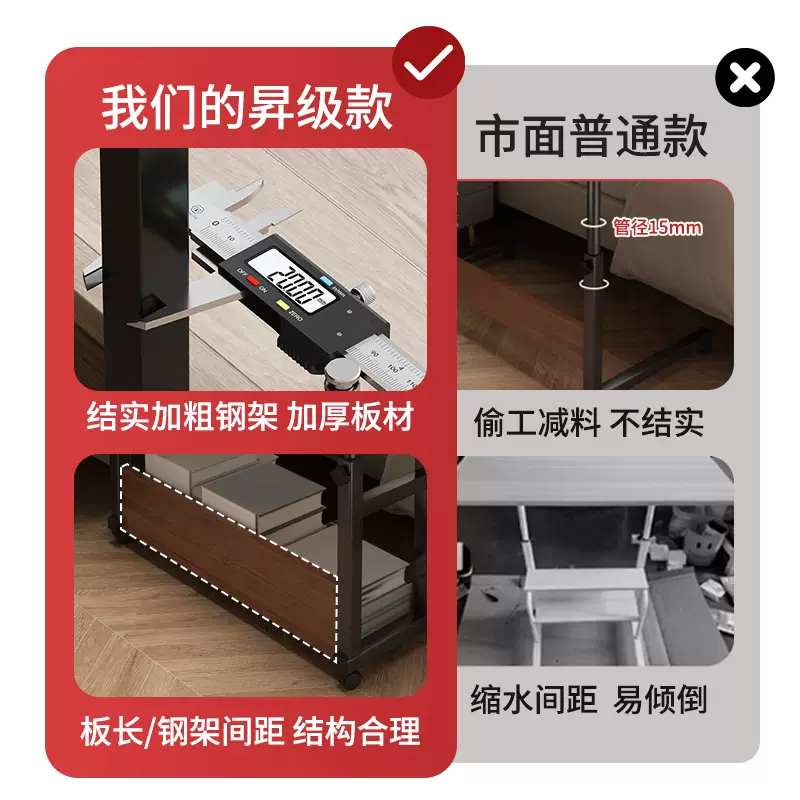 我们的昇级款

20.00
OFF ON ZERO

结实加粗钢架 加厚板材

板长/钢架间距 结构合理

市面普通款

管径15mm

偷工减料 不结实

缩水间距 易倾倒