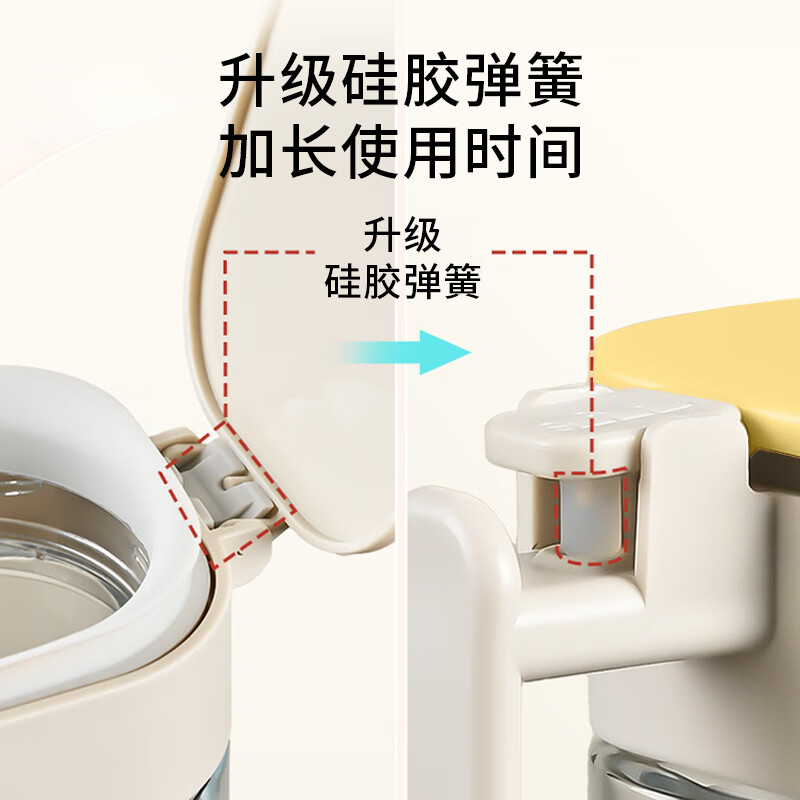 升级硅胶弹簧
加长使用时间

升级
硅胶弹簧