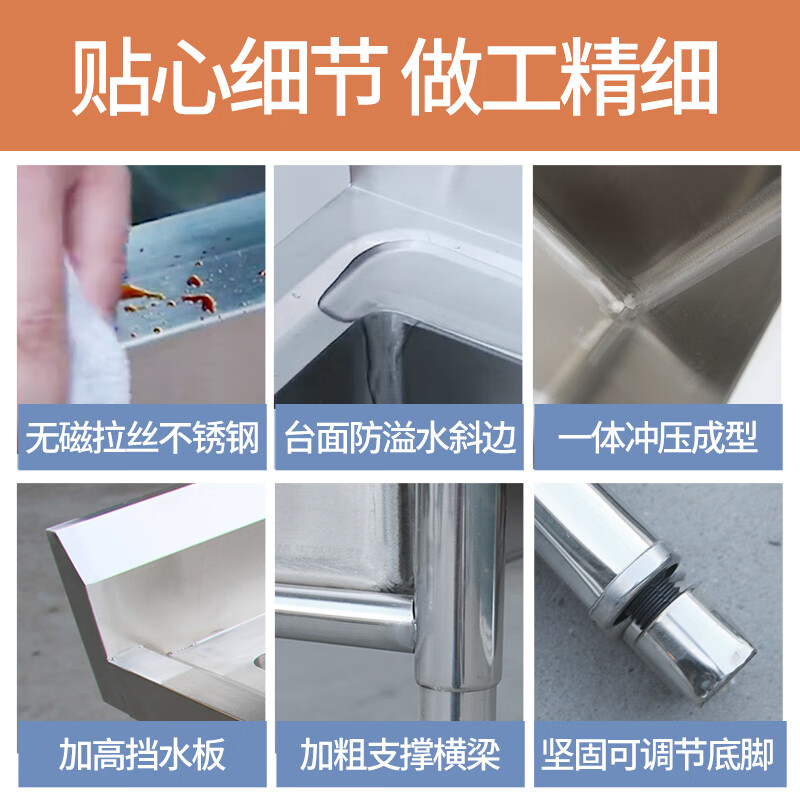 贴心细节 做工精细

无磁拉丝不锈钢

台面防溢水斜边

一体冲压成型

加高挡水板

加粗支撑横梁

坚固可调节底脚