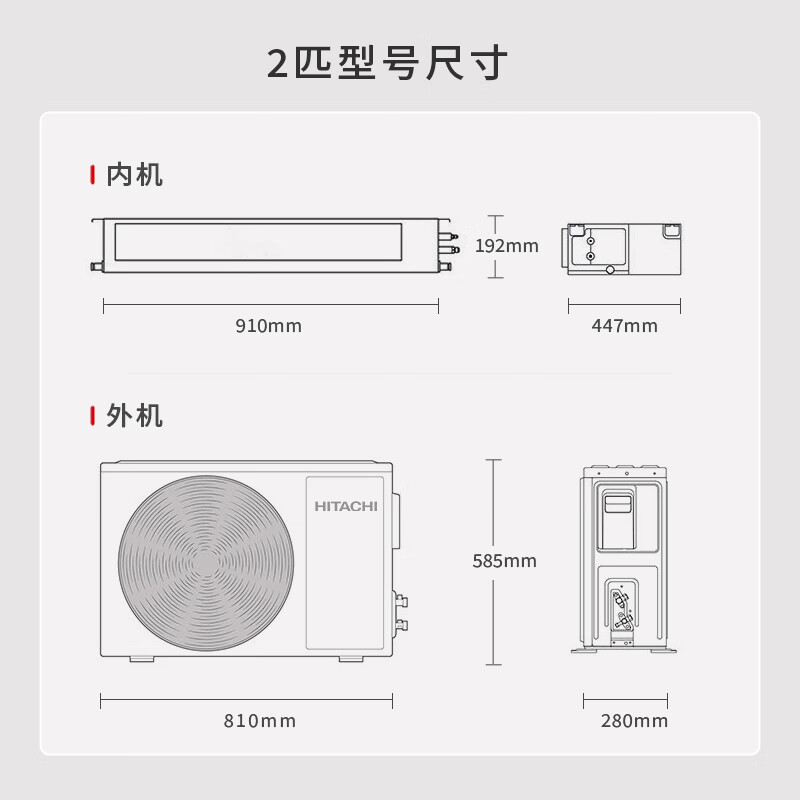 2匹型号尺寸

内机

192mm

910mm

447mm

外机

HITACHI

585mm

810mm

280mm