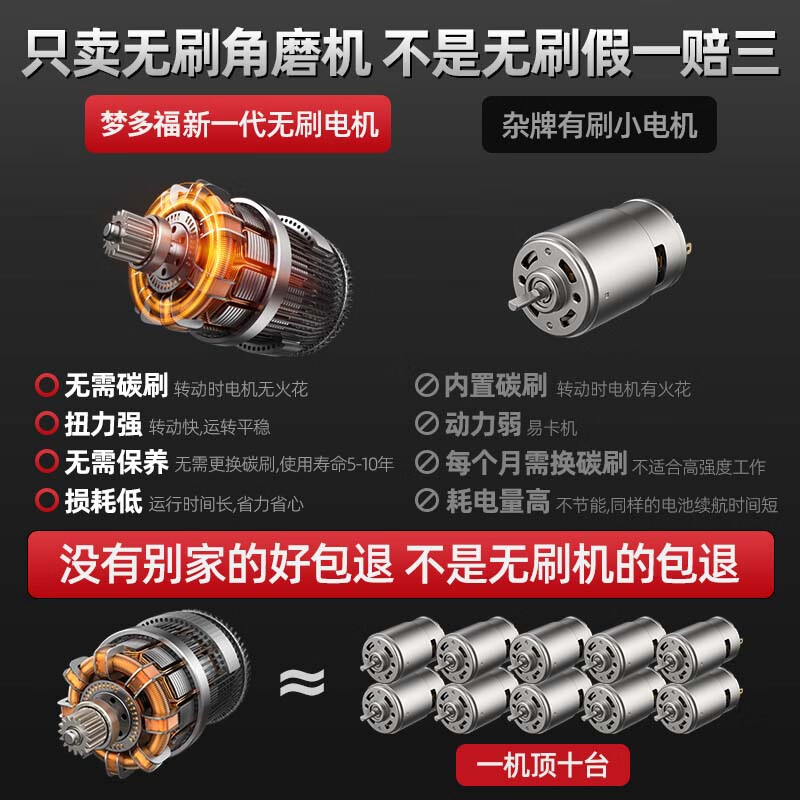 只卖无刷角磨机 不是无刷假一赔三

梦多福新一代无刷电机

无需碳刷 转动时电机无火花
扭力强 转动快,运转平稳
无需保养 无需更换碳刷,使用寿命5-10年
损耗低 运行时间长,省力省心

杂牌有刷小电机

内置碳刷 转动时电机有火花
动力弱 易卡机
每个月需换碳刷 不适合高强度工作
耗电量高 不节能,同样的电池续航时间短

没有别家的好包退 不是无刷机的包退

≈

一机顶十台