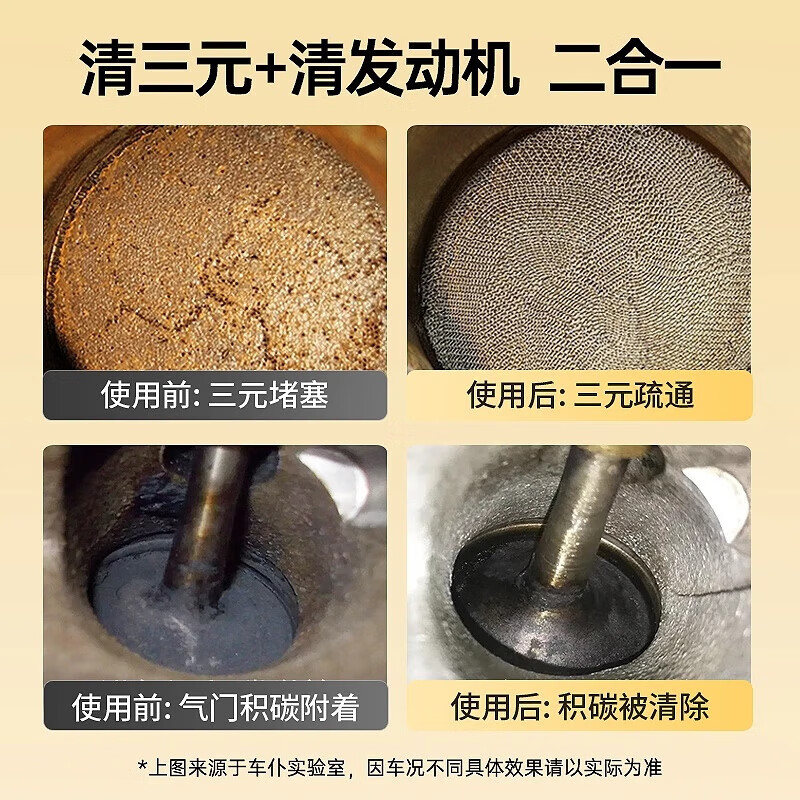 清三元+清发动机 二合一

使用前: 三元堵塞

使用后: 三元疏通

使用前: 气门积碳附着

使用后: 积碳被清除

*上图来源于车仆实验室，因车况不同具体效果请以实际为准