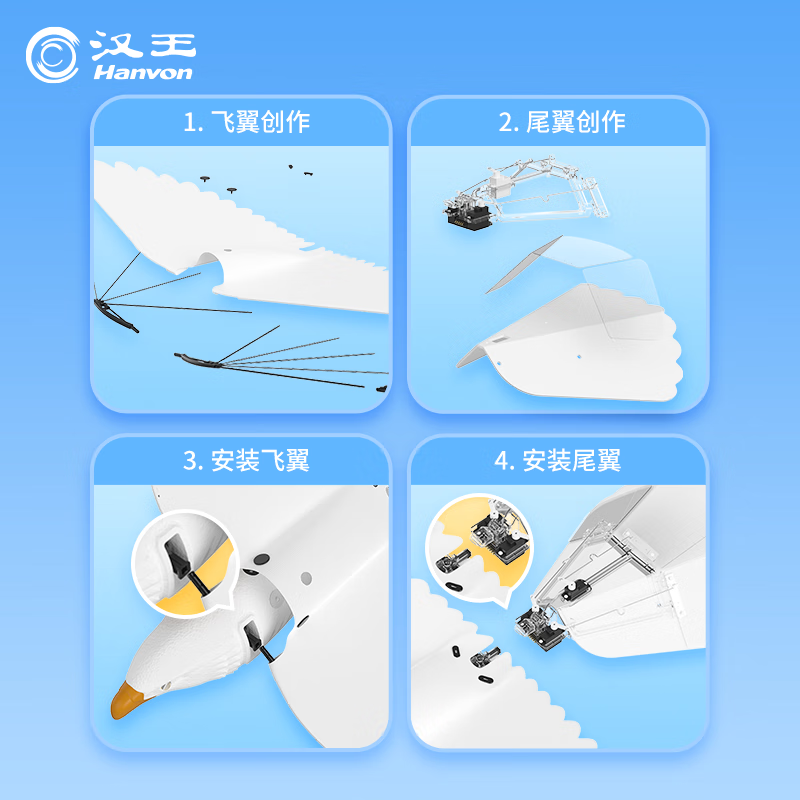 汉王
Hanvon

1. 飞翼创作

2. 尾翼创作

3. 安装飞翼

4. 安装尾翼