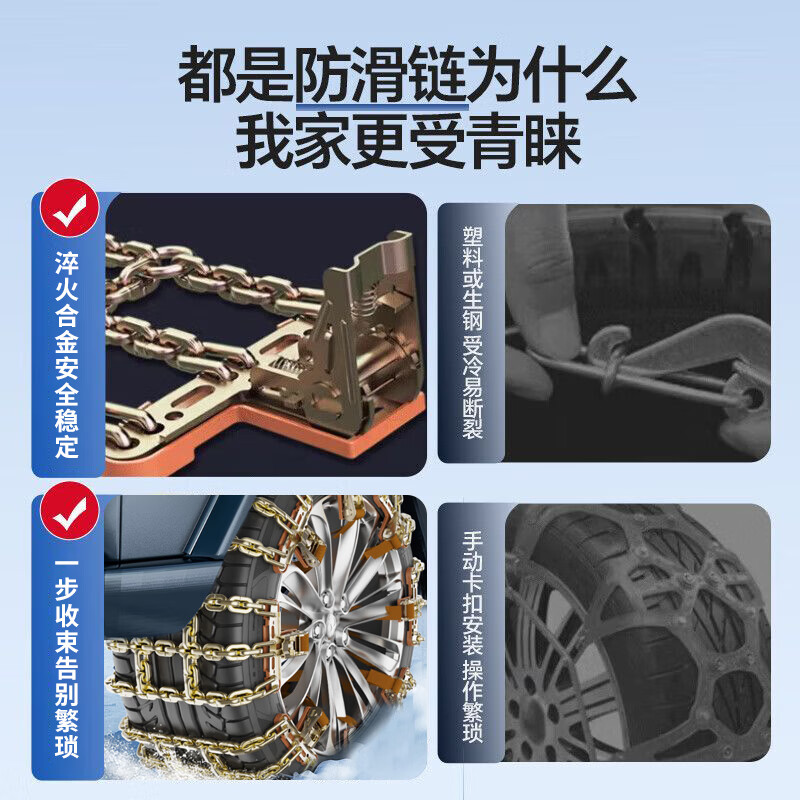 都是防滑链为什么
我家更受青睐

淬火合金安全稳定

塑料或生钢 受冷易断裂

一步收束告别繁琐

手动卡扣安装 操作繁琐