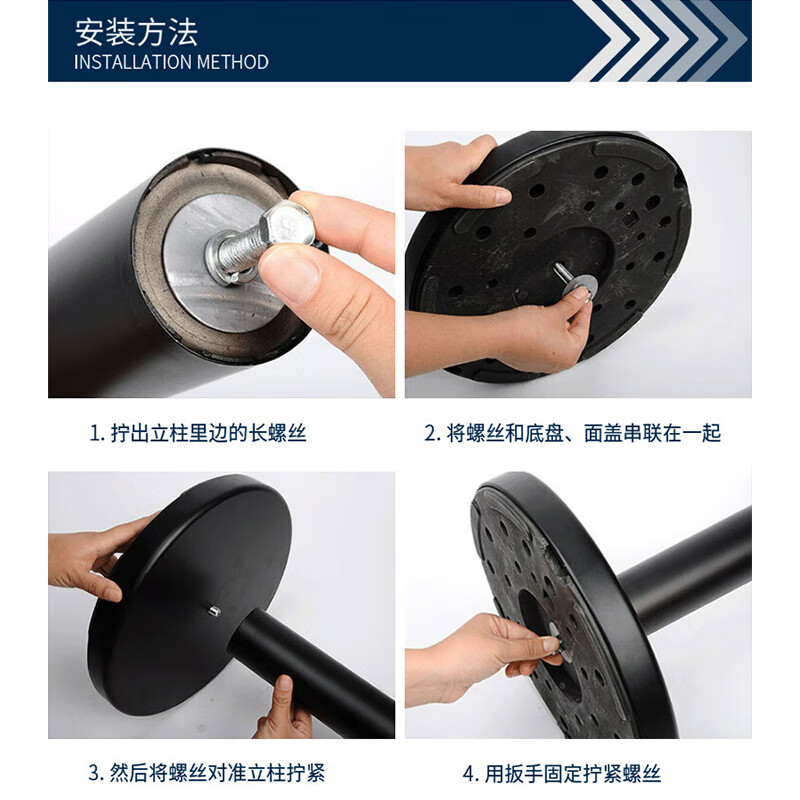 安装方法
INSTALLATION METHOD

1. 拧出立柱里边的长螺丝

2. 将螺丝和底盘、面盖串联在一起

3. 然后将螺丝对准立柱拧紧

4. 用扳手固定拧紧螺丝