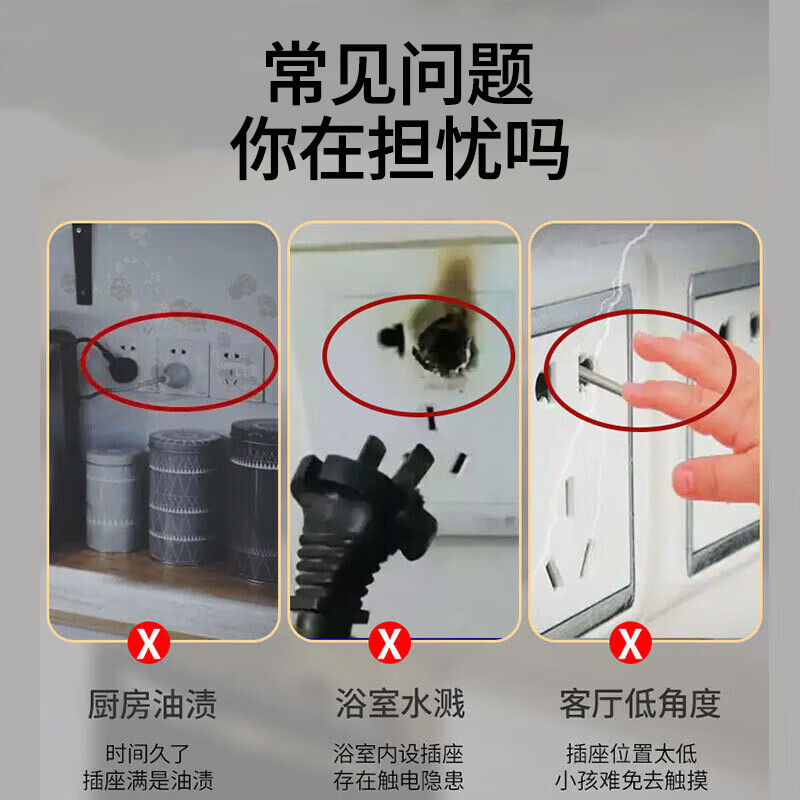 常见问题
你在担忧吗

X
厨房油渍
时间久了
插座满是油渍

X
浴室水溅
浴室内设插座
存在触电隐患

X
客厅低角度
插座位置太低
小孩难免去触摸