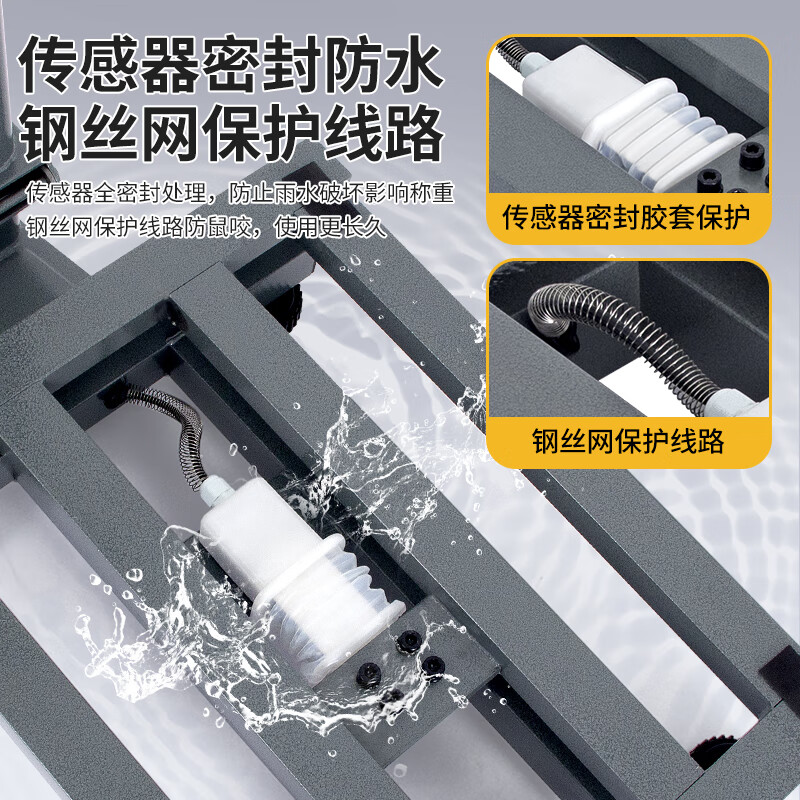 传感器密封防水
钢丝网保护线路

传感器全密封处理，防止雨水破坏影响称重
钢丝网保护线路防鼠咬，使用更长久

传感器密封胶套保护

钢丝网保护线路