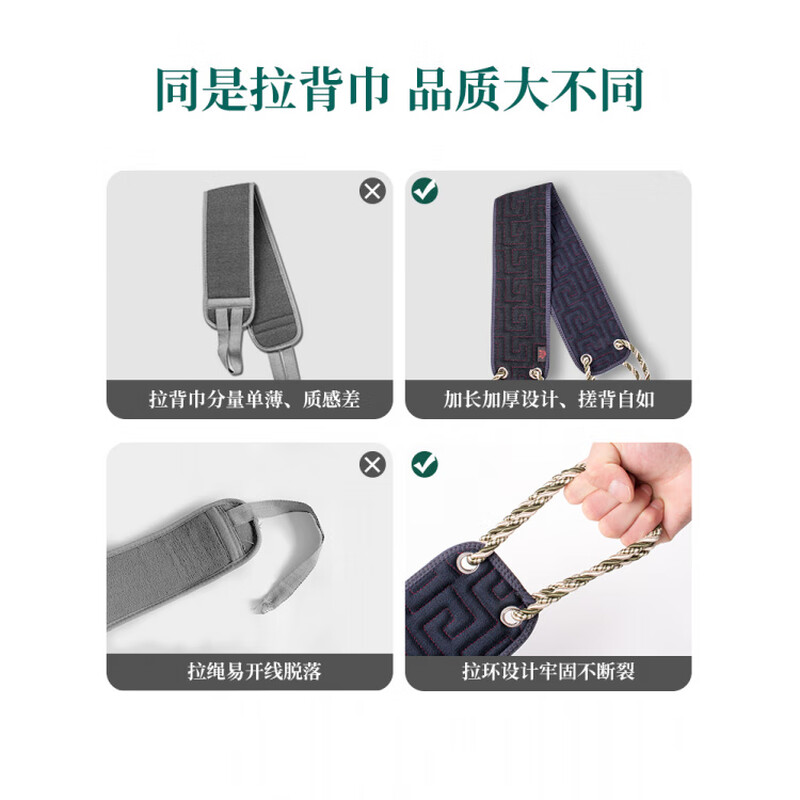 同是拉背巾 品质大不同

拉背巾分量单薄、质感差

加长加厚设计、搓背自如

拉绳易开线脱落

拉环设计牢固不断裂