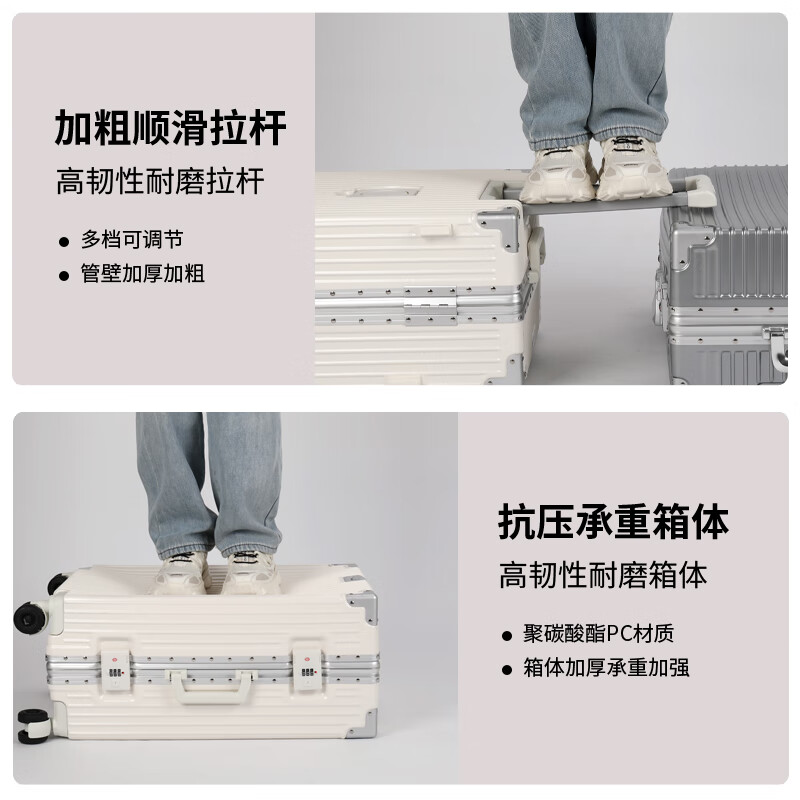 加粗顺滑拉杆

高韧性耐磨拉杆

● 多档可调节
● 管壁加厚加粗

抗压承重箱体

高韧性耐磨箱体

● 聚碳酸酯PC材质
● 箱体加厚承重加强