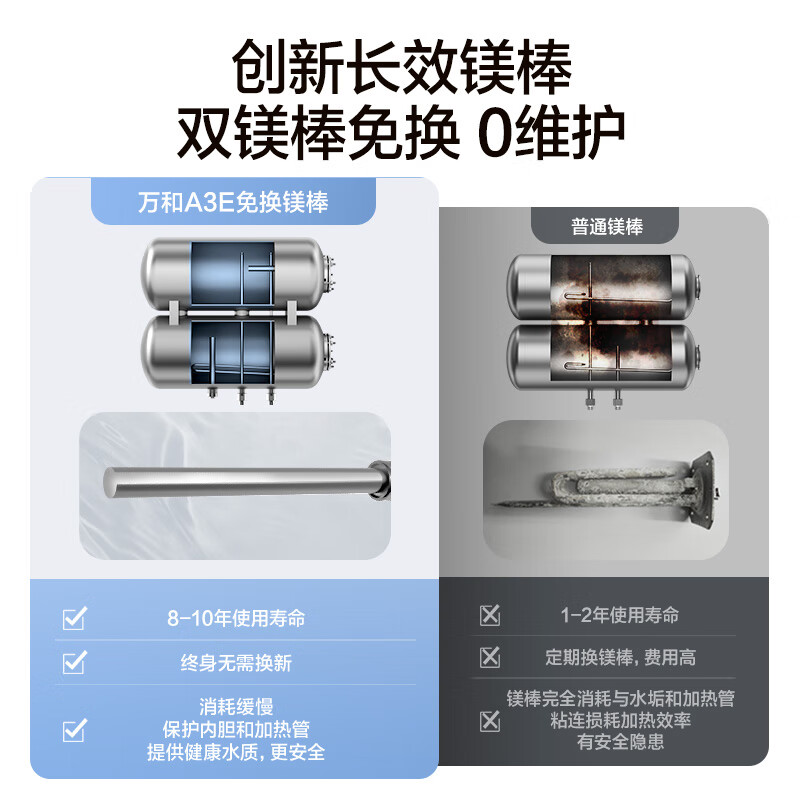 创新长效镁棒
双镁棒免换 0维护

万和A3E免换镁棒

8-10年使用寿命

终身无需换新

消耗缓慢
保护内胆和加热管
提供健康水质，更安全

普通镁棒

1-2年使用寿命

定期换镁棒，费用高

镁棒完全消耗与水垢和加热管
粘连损耗加热效率
有安全隐患