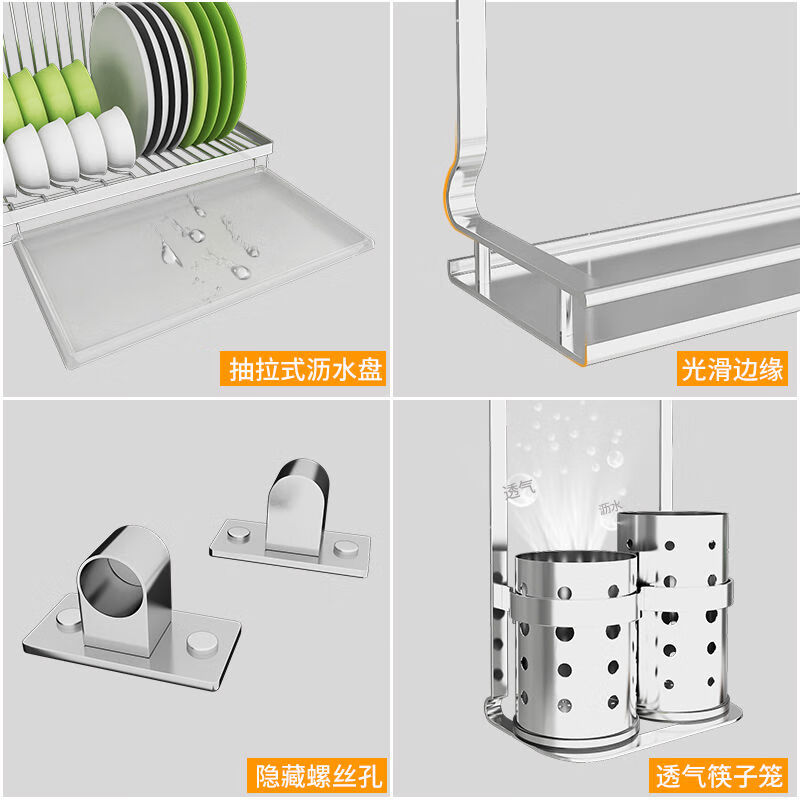 抽拉式沥水盘

光滑边缘

隐藏螺丝孔

透气

沥水

透气筷子笼