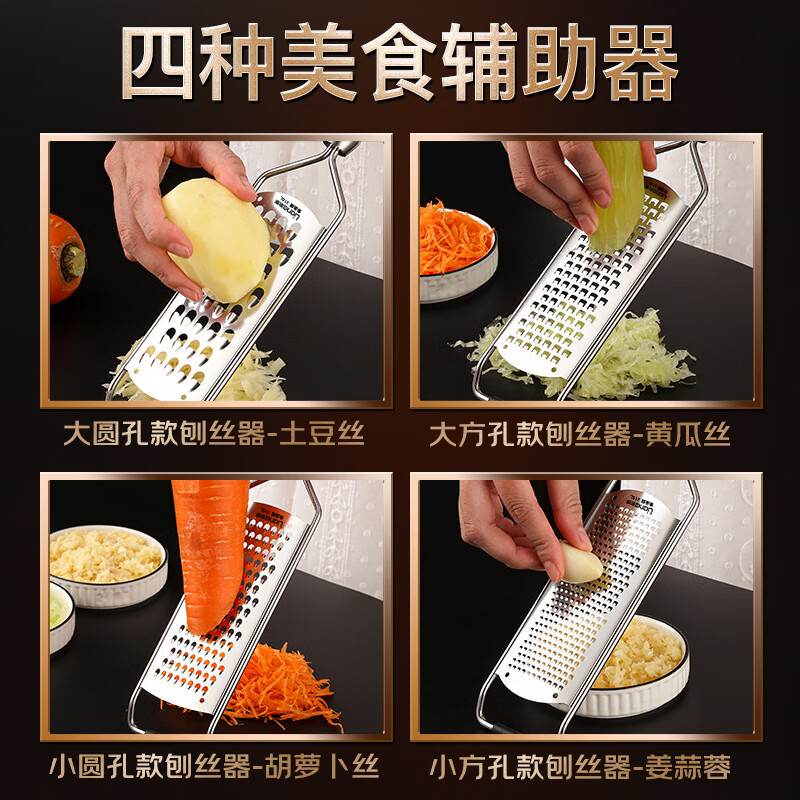 四种美食辅助器

大圆孔款刨丝器-土豆丝

大方孔款刨丝器-黄瓜丝

小圆孔款刨丝器-胡萝卜丝

小方孔款刨丝器-姜蒜蓉