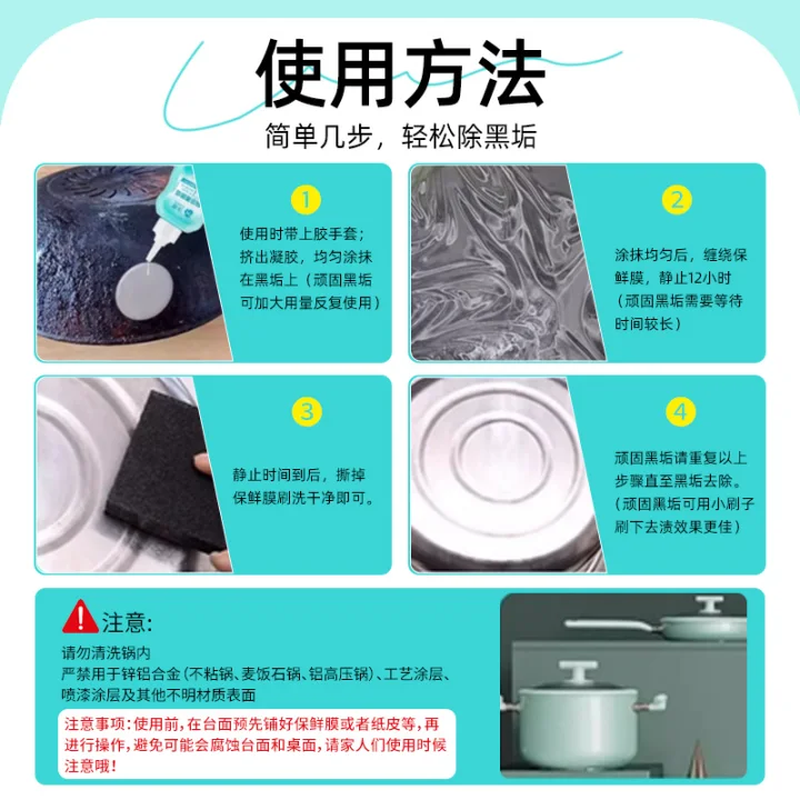 使用方法

简单几步，轻松除黑垢

1

使用时带上胶手套；挤出凝胶，均匀涂抹在黑垢上（顽固黑垢可加大用量反复使用）

2

涂抹均匀后，缠绕保鲜膜，静止12小时（顽固黑垢需要等待时间较长）

3

静止时间到后，撕掉保鲜膜刷洗干净即可。

4

顽固黑垢请重复以上步骤直至黑垢去除。（顽固黑垢可用小刷子刷下去渍效果更佳）

注意:

请勿清洗锅内
严禁用于锌铝合金（不粘锅、麦饭石锅、铝高压锅）、工艺涂层、喷漆涂层及其他不明材质表面

注意事项：使用前，在台面预先铺好保鲜膜或者纸皮等，再进行操作，避免可能会腐蚀台面和桌面，请家人们使用时候注意哦！