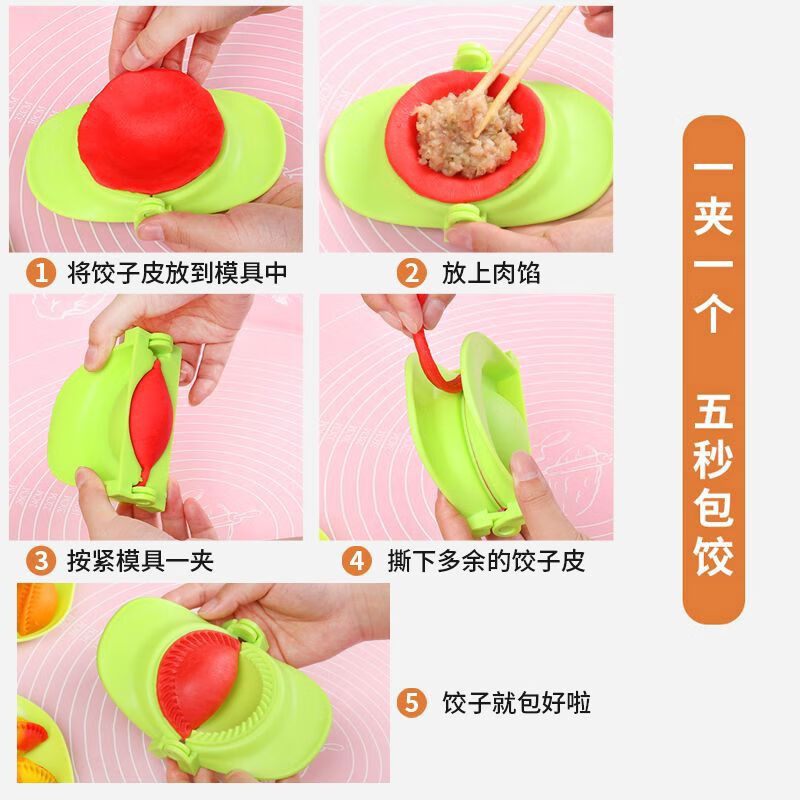 1 将饺子皮放到模具中

2 放上肉馅

3 按紧模具一夹

4 撕下多余的饺子皮

5 饺子就包好啦

一夹一个 五秒包饺