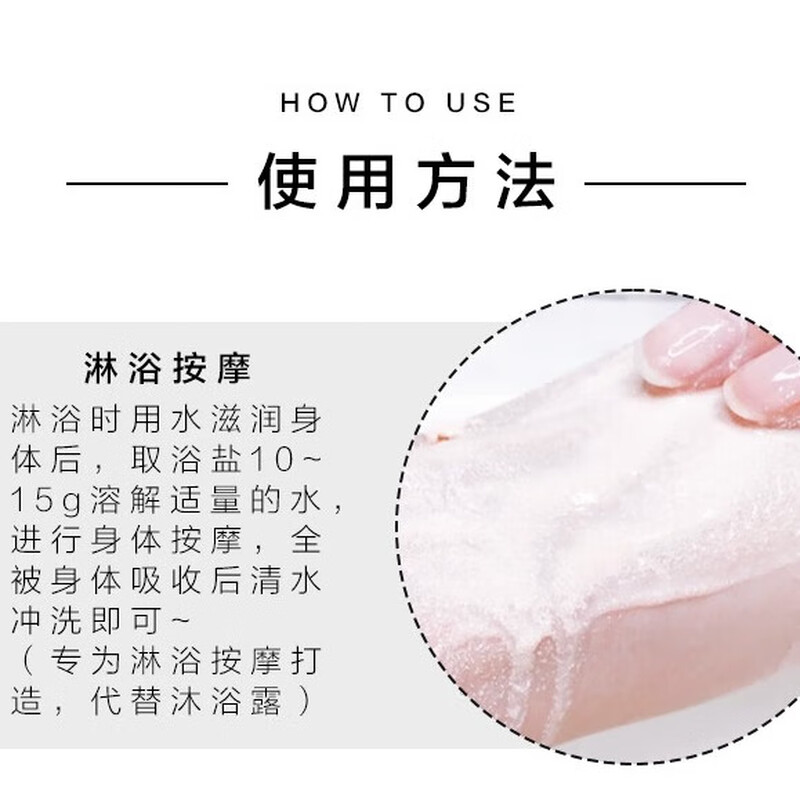 HOW TO USE

使用方法

淋浴按摩

淋浴时用水滋润身体后，取浴盐10~15g溶解适量的水，进行身体按摩，全被身体吸收后清水冲洗即可~
（专为淋浴按摩打造，代替沐浴露）