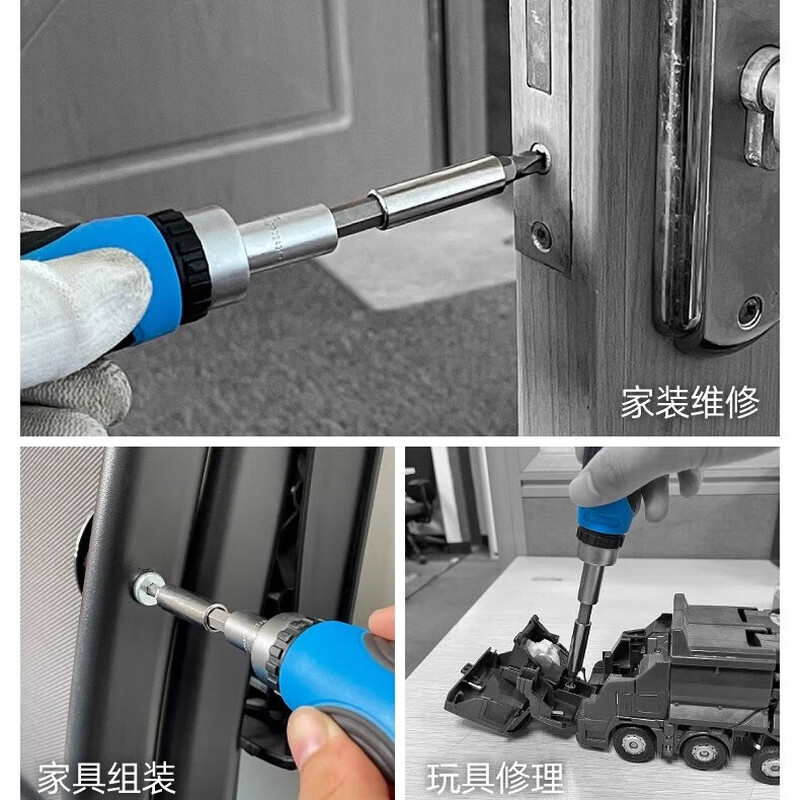 家装维修

家具组装

玩具修理