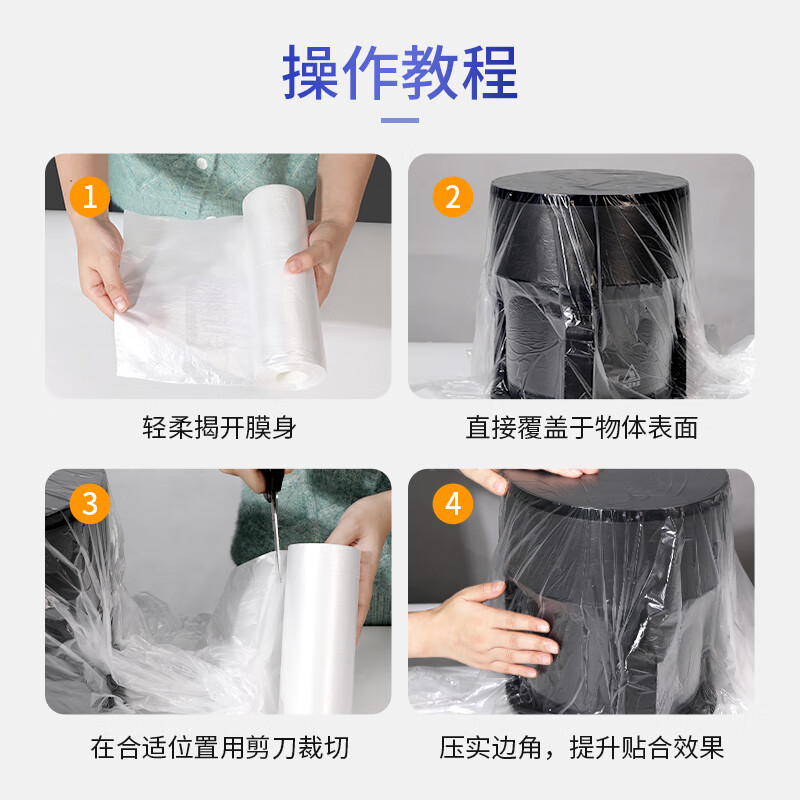 操作教程

1

轻柔揭开膜身

2

直接覆盖于物体表面

3

在合适位置用剪刀裁切

4

压实边角，提升贴合效果