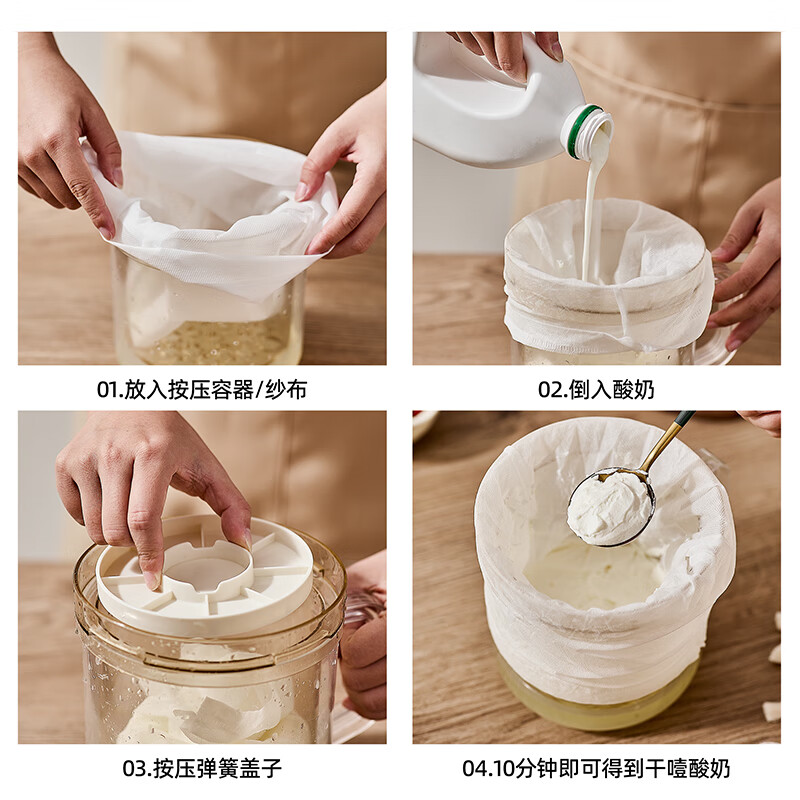 01.放入按压容器/纱布

02.倒入酸奶

03.按压弹簧盖子

04.10分钟即可得到干噎酸奶