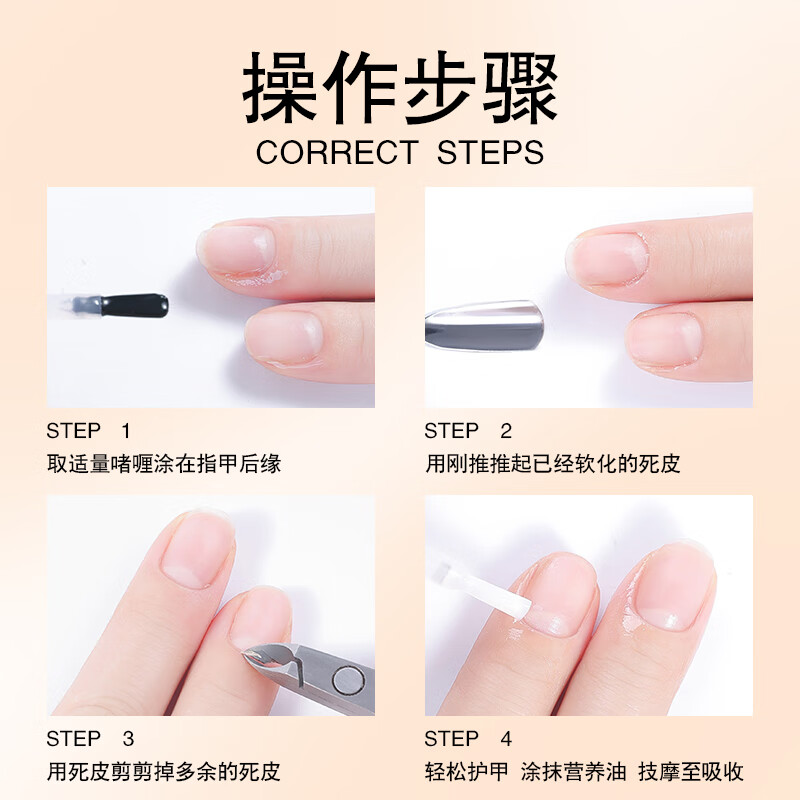 操作步骤
CORRECT STEPS

STEP 1
取适量啫喱涂在指甲后缘

STEP 2
用刚推推起已经软化的死皮

STEP 3
用死皮剪剪掉多余的死皮

STEP 4
轻松护甲 涂抹营养油 按摩至吸收