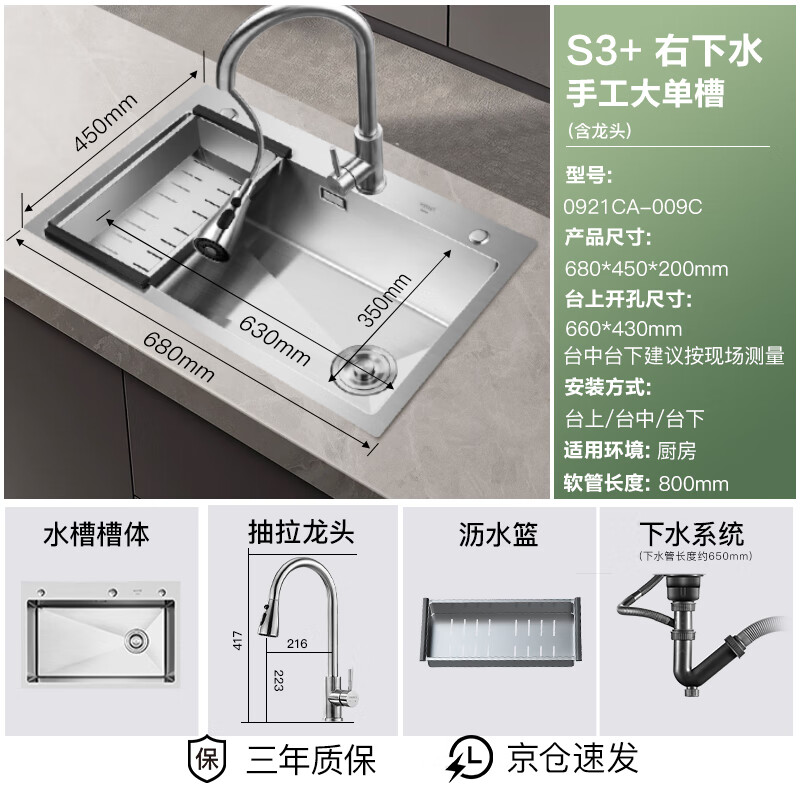 450mm

630mm

350mm

680mm

S3+ 右下水
手工大单槽
(含龙头)

型号:
0921CA-009C
产品尺寸:
680*450*200mm
台上开孔尺寸:
660*430mm
台中台下建议按现场测量
安装方式:
台上/台中/台下
适用环境: 厨房
软管长度: 800mm

水槽槽体

抽拉龙头

417
216
223

沥水篮

下水系统
(下水管长度约650mm)

保 三年质保

京仓速发