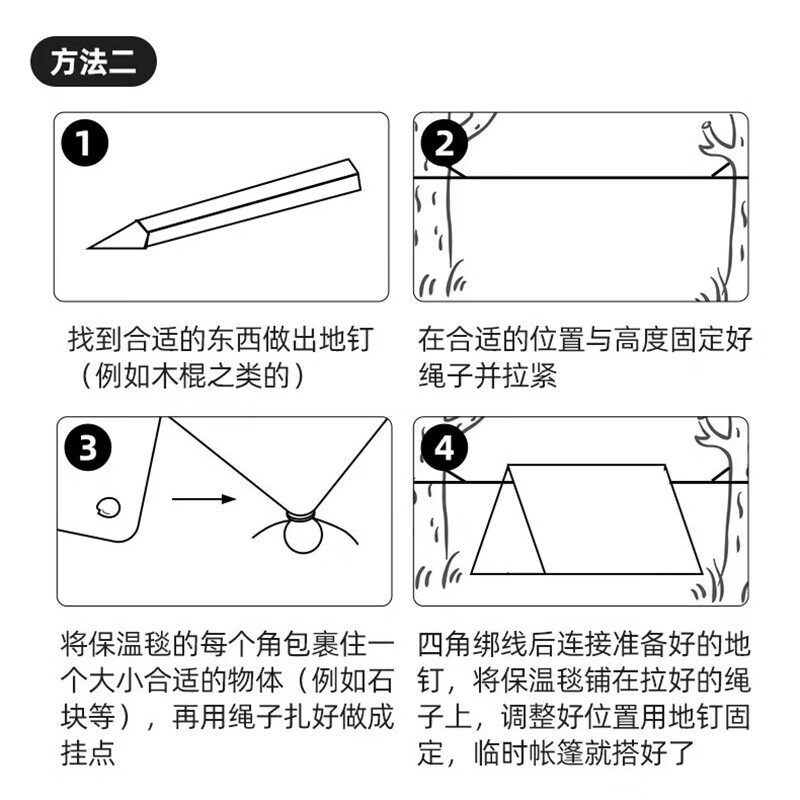 方法二

1

找到合适的东西做出地钉（例如木棍之类的）

2

在合适的位置与高度固定好绳子并拉紧

3

将保温毯的每个角包裹住一个大小合适的物体（例如石块等），再用绳子扎好做成挂点

4

四角绑线后连接准备好的地钉，将保温毯铺在拉好的绳子上，调整好位置用地钉固定，临时帐篷就搭好了