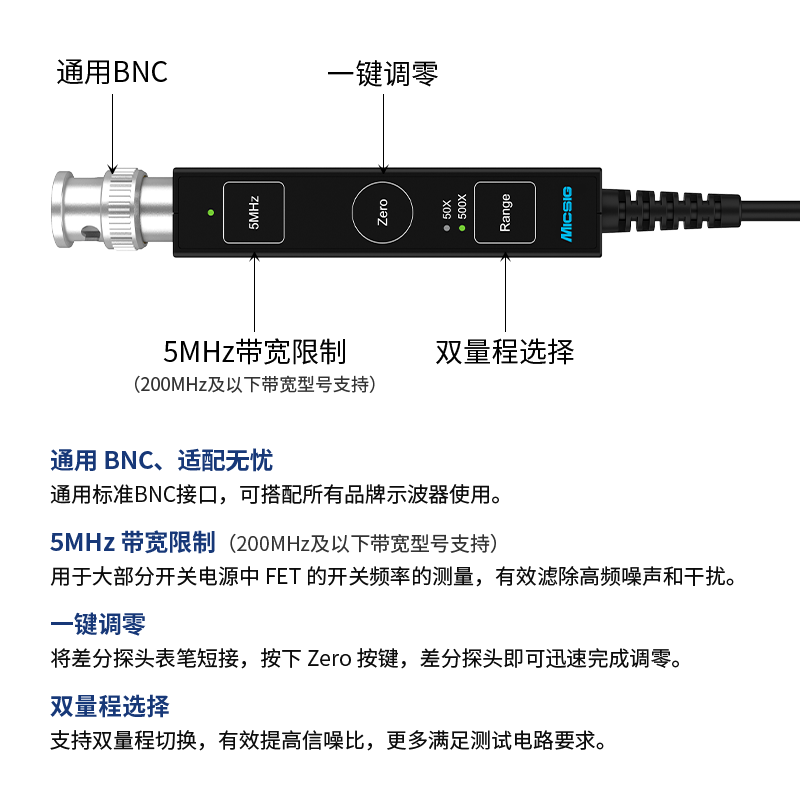 通用BNC

一键调零

5MHz

Zero

50X
500X

Range

MICSIG

5MHz带宽限制
（200MHz及以下带宽型号支持）

双量程选择

通用 BNC、适配无忧
通用标准BNC接口，可搭配所有品牌示波器使用。

5MHz 带宽限制（200MHz及以下带宽型号支持）
用于大部分开关电源中 FET 的开关频率的测量，有效滤除高频噪声和干扰。

一键调零
将差分探头表笔短接，按下 Zero 按键，差分探头即可迅速完成调零。

双量程选择
支持双量程切换，有效提高信噪比，更多满足测试电路要求。