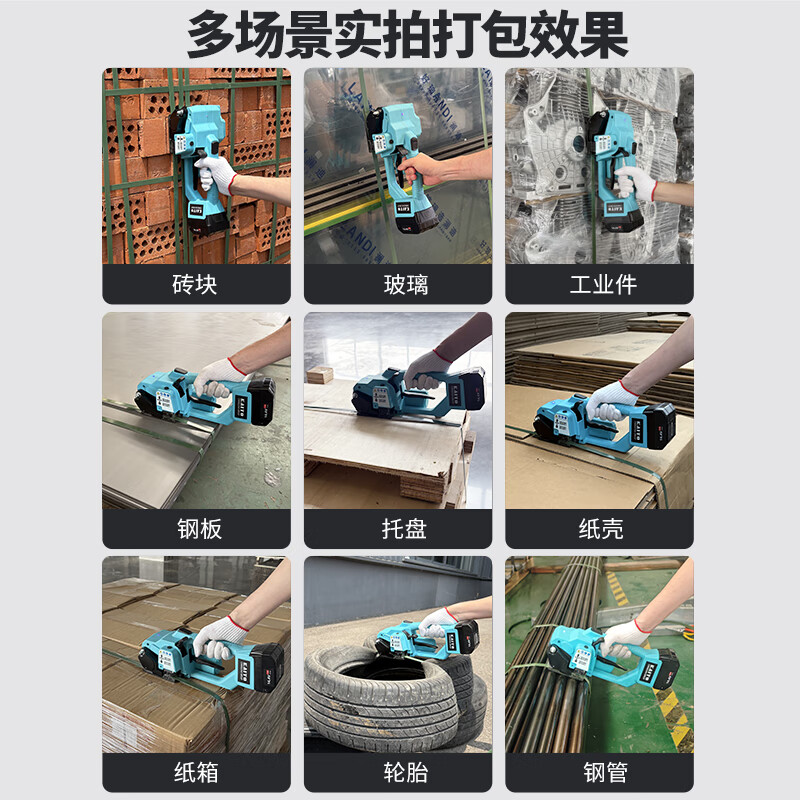 多场景实拍打包效果

砖块

玻璃

工业件

钢板

托盘

纸壳

纸箱

轮胎

钢管