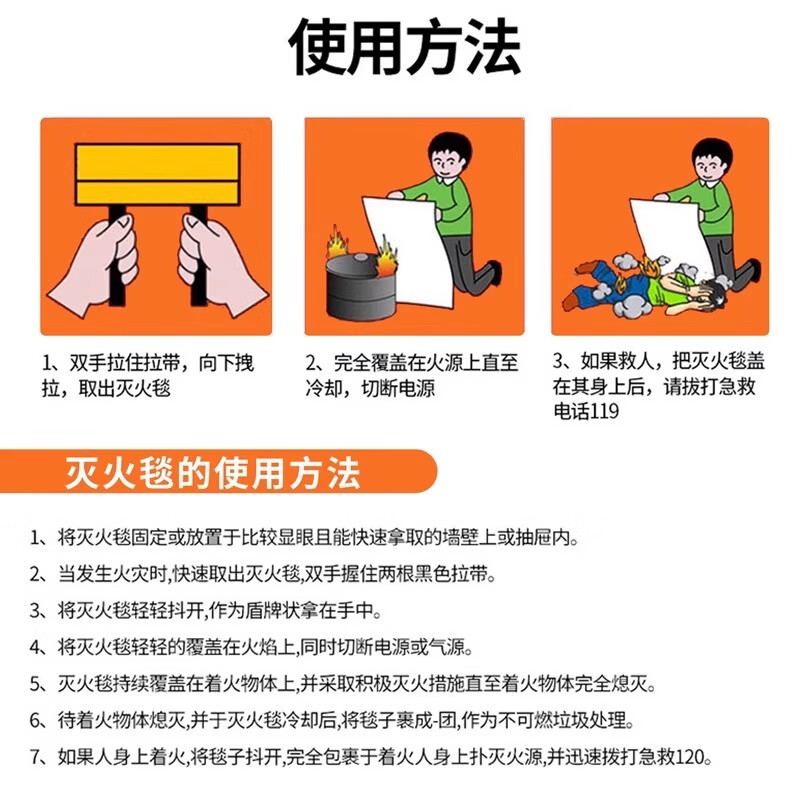 使用方法

1、双手拉住拉带，向下拽拉，取出灭火毯

2、完全覆盖在火源上直至冷却，切断电源

3、如果救人，把灭火毯盖在其身上后，请拔打急救电话119

灭火毯的使用方法

1、将灭火毯固定或放置于比较显眼且能快速拿取的墙壁上或抽屉内。

2、当发生火灾时,快速取出灭火毯,双手握住两根黑色拉带。

3、将灭火毯轻轻抖开,作为盾牌状拿在手中。

4、将灭火毯轻轻的覆盖在火焰上,同时切断电源或气源。

5、灭火毯持续覆盖在着火物体上,并采取积极灭火措施直至着火物体完全熄灭。

6、待着火物体熄灭,并于灭火毯冷却后,将毯子裹成-团,作为不可燃垃圾处理。

7、如果人身上着火,将毯子抖开,完全包裹于着火人身上扑灭火源,并迅速拨打急救120。