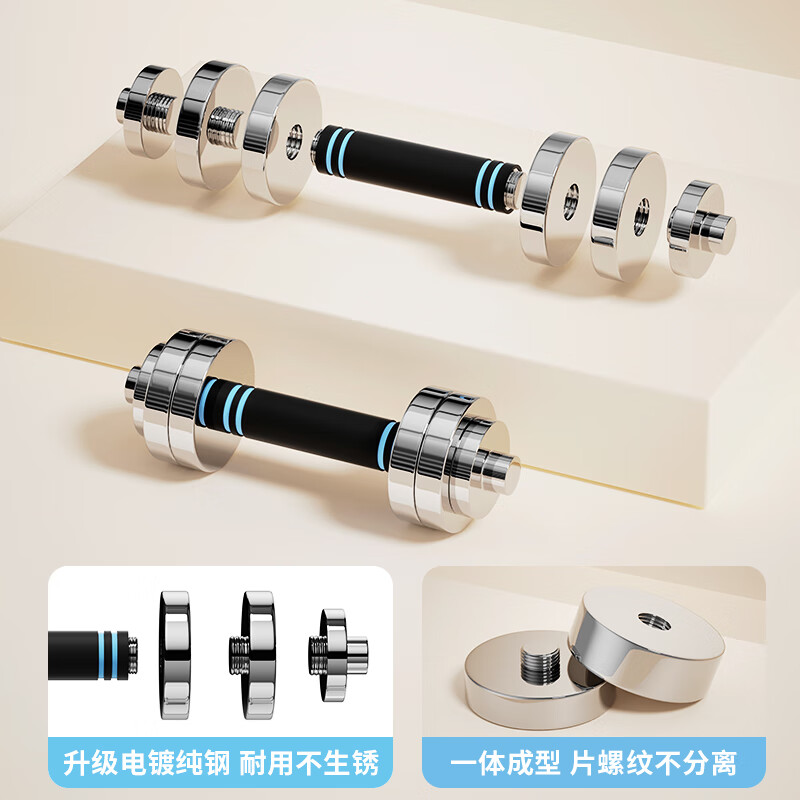 升级电镀纯钢 耐用不生锈

一体成型 片螺纹不分离