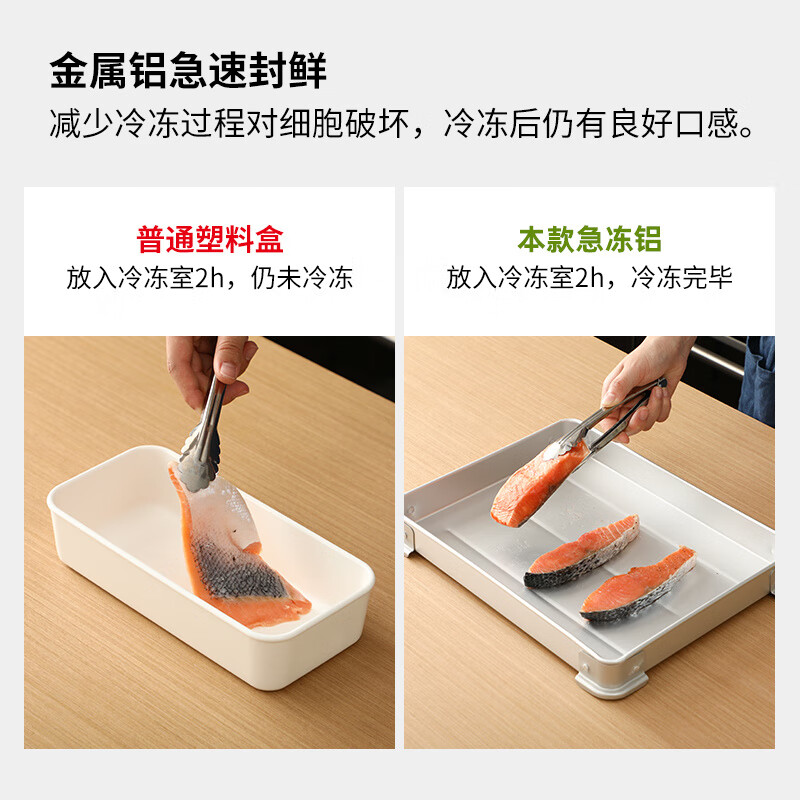 金属铝急速封鲜
减少冷冻过程对细胞破坏，冷冻后仍有良好口感。

普通塑料盒
放入冷冻室2h，仍未冷冻

本款急冻铝
放入冷冻室2h，冷冻完毕