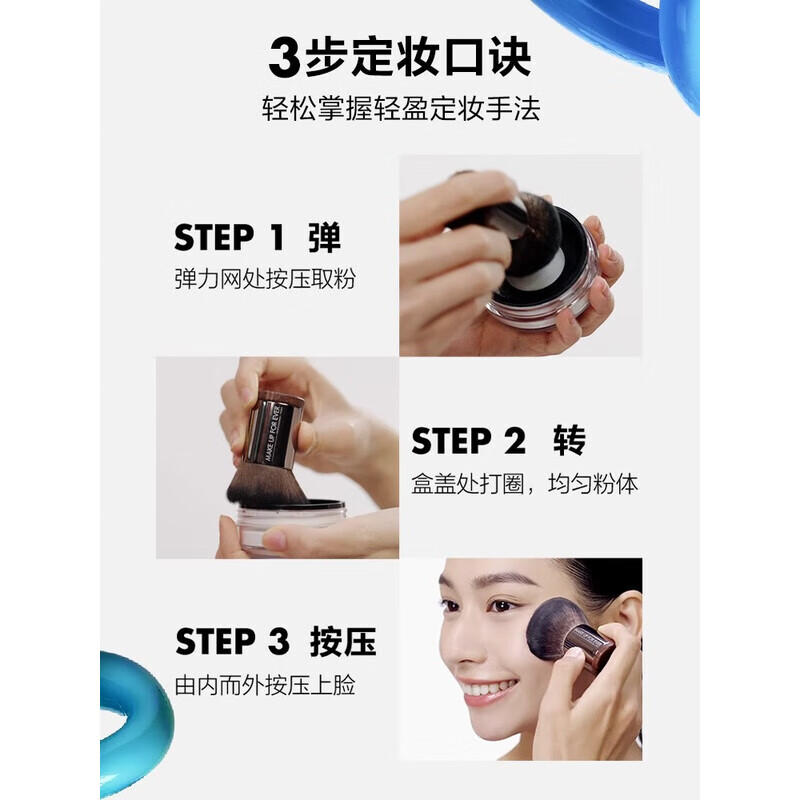 3步定妆口诀
轻松掌握轻盈定妆手法

STEP 1 弹
弹力网处按压取粉

MAKE UP FOR EVER

STEP 2 转
盒盖处打圈，均匀粉体

STEP 3 按压
由内而外按压上脸