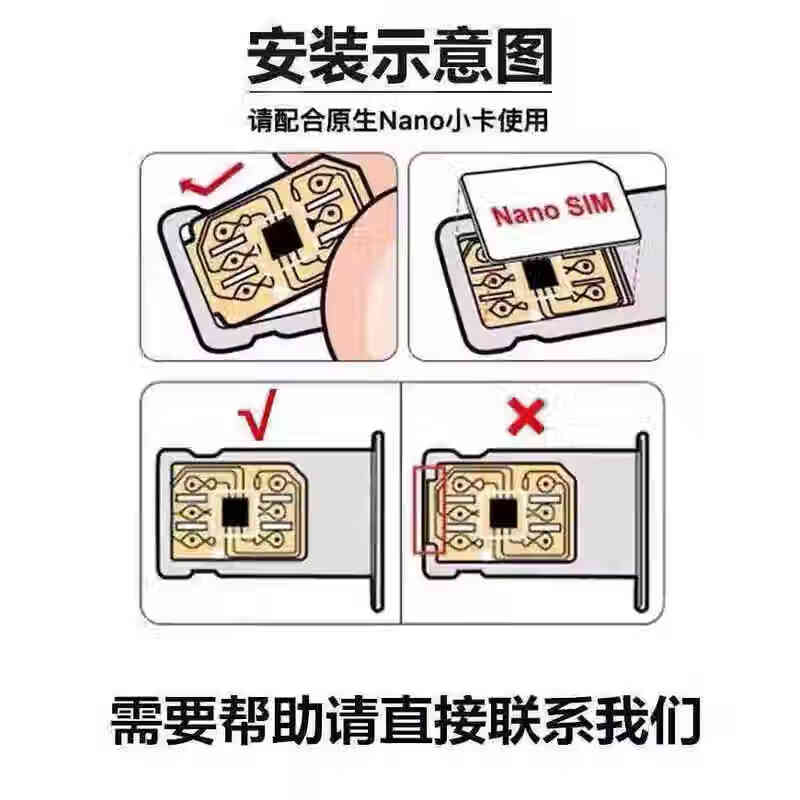 安装示意图
请配合原生Nano小卡使用

Nano SIM

√

×

需要帮助请直接联系我们