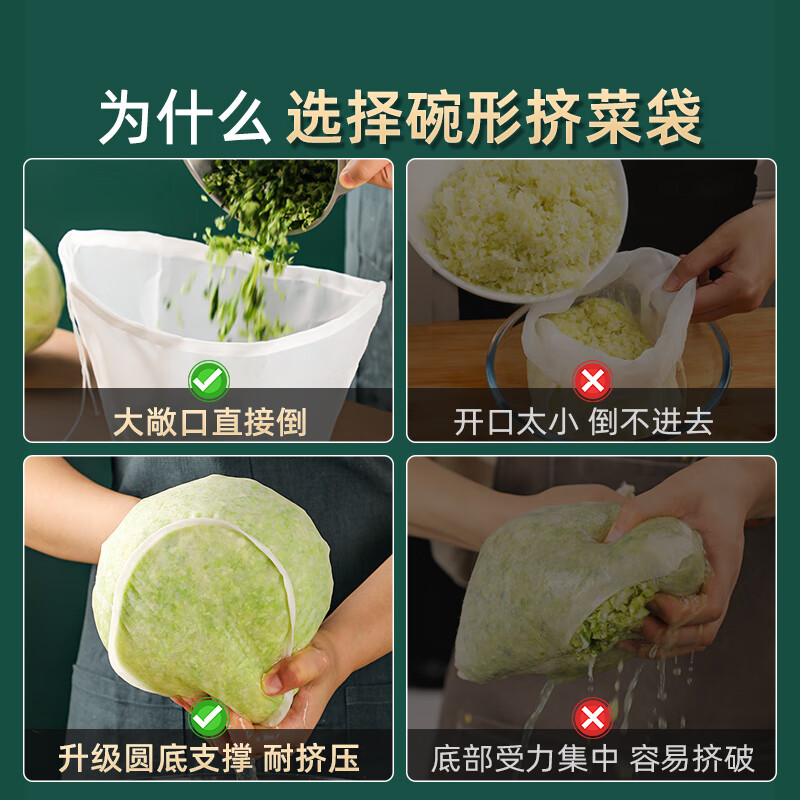 为什么 选择碗形挤菜袋

大敞口直接倒

开口太小 倒不进去

升级圆底支撑 耐挤压

底部受力集中 容易挤破