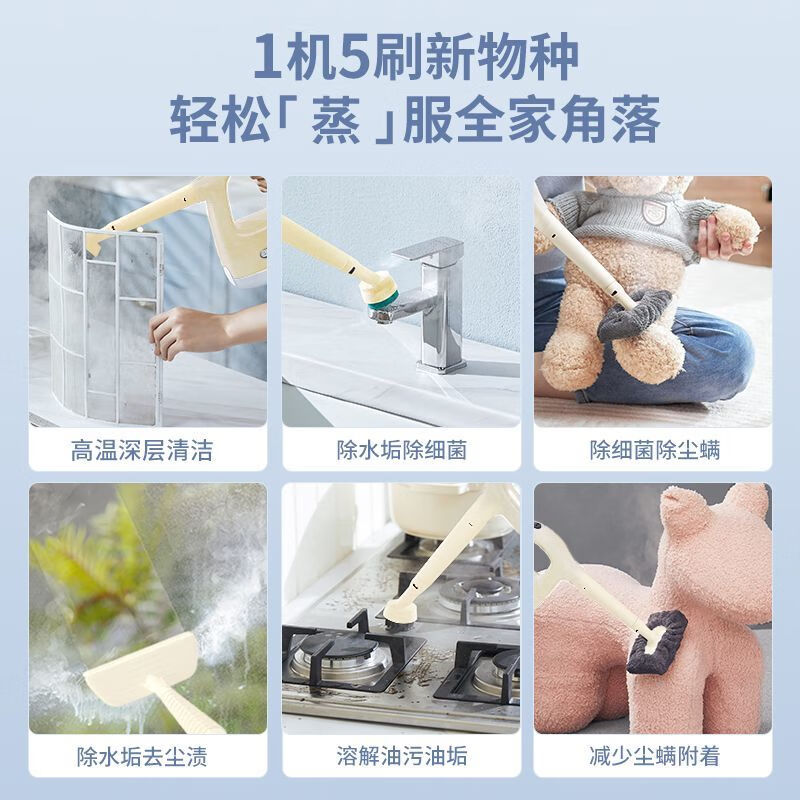 1机5刷新物种
轻松「蒸」服全家角落

高温深层清洁

除水垢除细菌

除细菌除尘螨

除水垢去尘渍

溶解油污油垢

减少尘螨附着