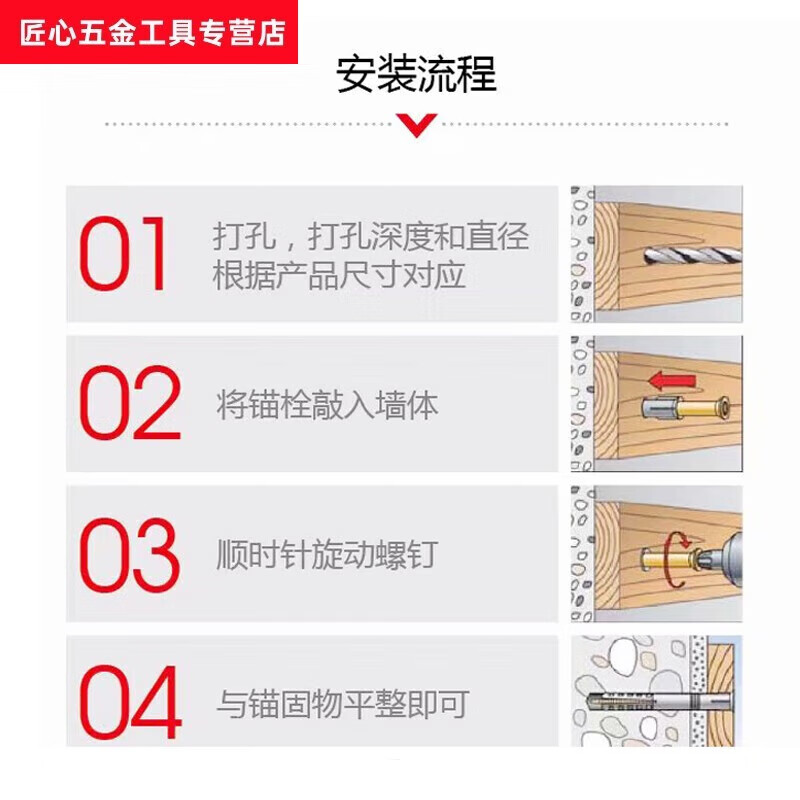 匠心五金工具专营店

安装流程

01 打孔，打孔深度和直径根据产品尺寸对应

02 将锚栓敲入墙体

03 顺时针旋动螺钉

04 与锚固物平整即可