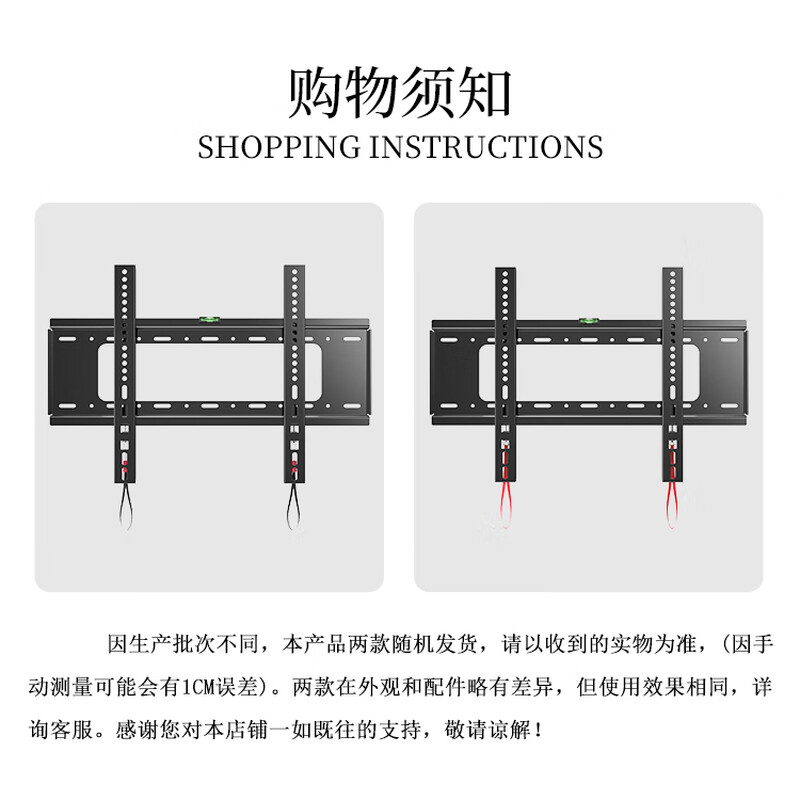 购物须知
SHOPPING INSTRUCTIONS

因生产批次不同，本产品两款随机发货，请以收到的实物为准，（因手动测量可能会有1CM误差）。两款在外观和配件略有差异，但使用效果相同，详询客服。感谢您对本店铺一如既往的支持，敬请谅解！